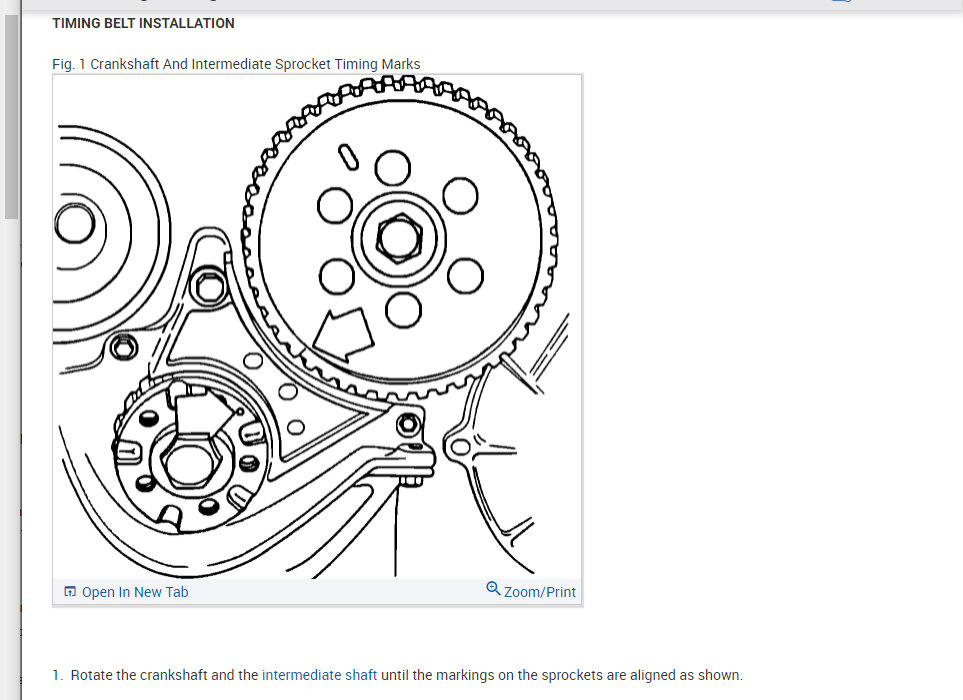 TIMING BELT INSTALLATION

Fig. 1 Crankshaft And Intermediate Sprocket Timing Marks

Open In New Tab

Zoom/Print

1. Rotate the crankshaft and the intermediate shaft until the markings on the sprockets are aligned as shown.