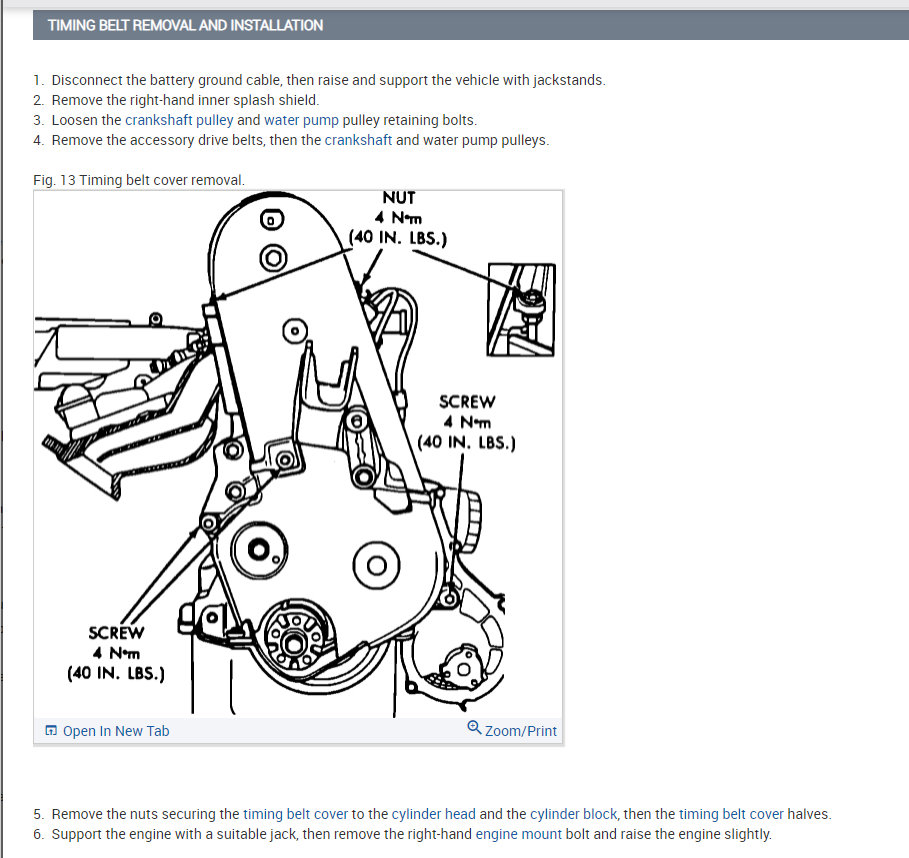 TIMING BELT REMOVAL AND INSTALLATION

1. Disconnect the battery ground cable, then raise and support the vehicle with jackstands.
2. Remove the right-hand inner splash shield.
3. Loosen the crankshaft pulley and water pump pulley retaining bolts.
4. Remove the accessory drive belts, then the crankshaft and water pump pulleys.

Fig. 13 Timing belt cover removal.

NUT
4 N•m
(40 IN. LBS.)

SCREW
4 N•m
(40 IN. LBS.)

SCREW
4 N•m
(40 IN. LBS.)

Open In New Tab

Zoom/Print

5. Remove the nuts securing the timing belt cover to the cylinder head and the cylinder block, then the timing belt cover halves.
6. Support the engine with a suitable jack, then remove the right-hand engine mount bolt and raise the engine slightly.