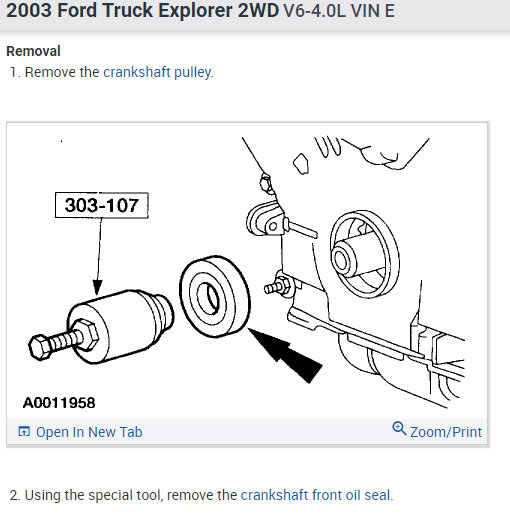 2003 Ford Truck Explorer 2WD V6-4.0L VIN E

Removal

1. Remove the crankshaft pulley.

303-107

A0011958

Open In New Tab

Zoom/Print

2. Using the special tool, remove the crankshaft front oil seal.