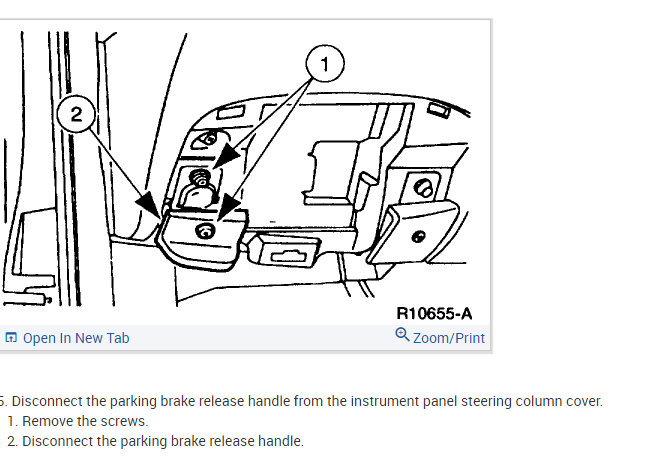 1

2

R10655-A

Open In New Tab

Zoom/Print

5. Disconnect the parking brake release handle from the instrument panel steering column cover.
1. Remove the screws.
2. Disconnect the parking brake release handle.