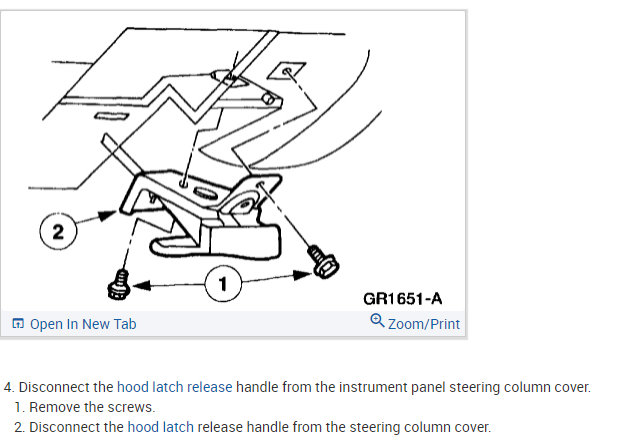 2
1
GR1651-A
Open In New Tab
Zoom/Print

4. Disconnect the hood latch release handle from the instrument panel steering column cover.
1. Remove the screws.
2. Disconnect the hood latch release handle from the steering column cover.