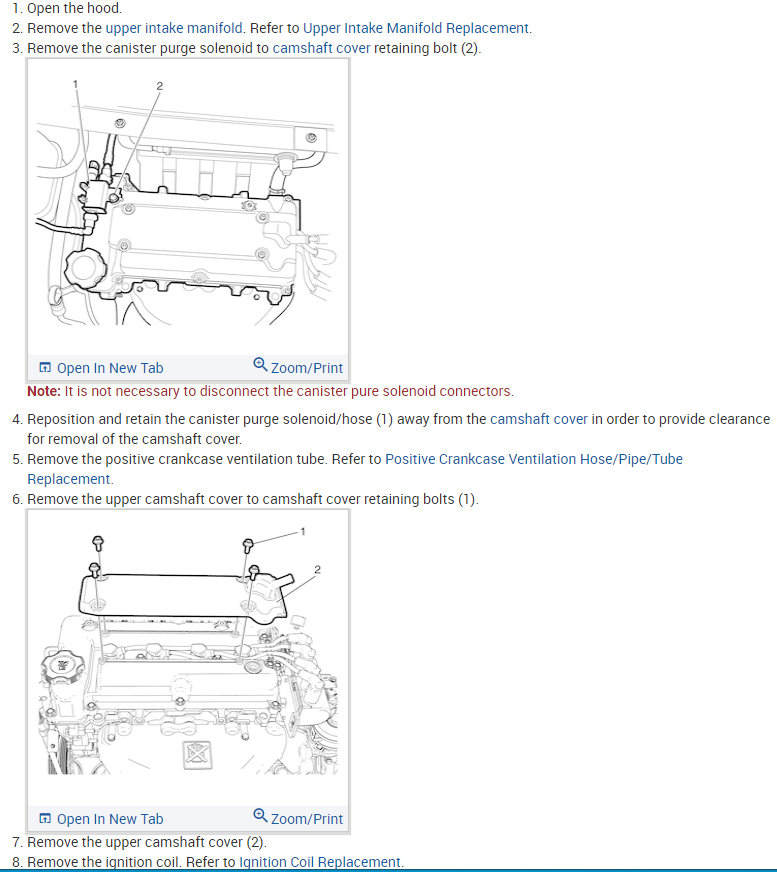 1. Open the hood.
2. Remove the upper intake manifold. Refer to Upper Intake Manifold Replacement.
3. Remove the canister purge solenoid to camshaft cover retaining bolt (2).

1
2

Open In New Tab
Zoom/Print

Note: It is not necessary to disconnect the canister pure solenoid connectors.

4. Reposition and retain the canister purge solenoid/hose (1) away from the camshaft cover in order to provide clearance for removal of the camshaft cover.
5. Remove the positive crankcase ventilation tube. Refer to Positive Crankcase Ventilation Hose/Pipe/Tube Replacement.
6. Remove the upper camshaft cover to camshaft cover retaining bolts (1).

1
2

Open In New Tab
Zoom/Print

7. Remove the upper camshaft cover (2).
8. Remove the ignition coil. Refer to Ignition Coil Replacement.