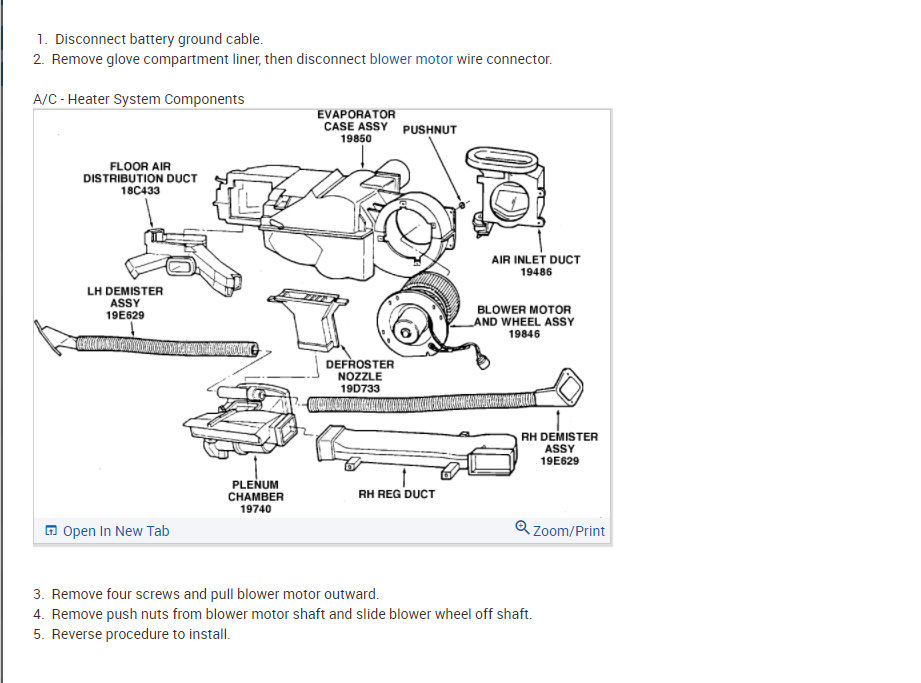 1. Disconnect battery ground cable.
2. Remove glove compartment liner, then disconnect blower motor wire connector.

A/C - Heater System Components

EVAPORATOR CASE ASSY 19850
PUSHNUT
FLOOR AIR DISTRIBUTION DUCT 18C433
AIR INLET DUCT 19486
LH DEMISTER ASSY 19E629
BLOWER MOTOR AND WHEEL ASSY 19846
DEFROSTER NOZZLE 19D733
RH DEMISTER ASSY 19E629
PLENUM CHAMBER 19740
RH REG DUCT

Open In New Tab
Zoom/Print

3. Remove four screws and pull blower motor outward.
4. Remove push nuts from blower motor shaft and slide blower wheel off shaft.
5. Reverse procedure to install.