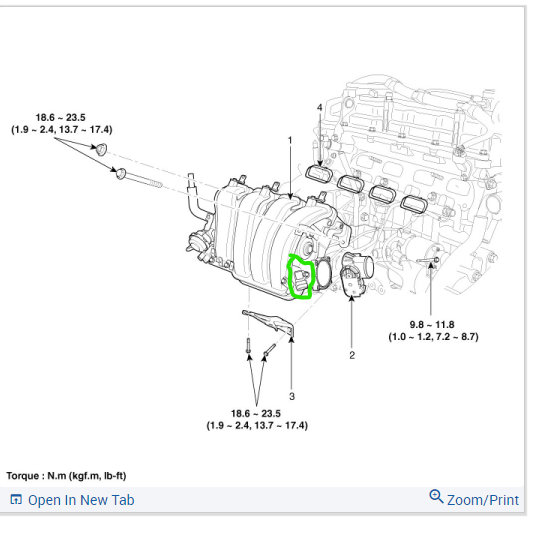 18.6 ~ 23.5
(1.9 ~ 2.4, 13.7 ~ 17.4)

4

1

9.8 ~ 11.8
(1.0 ~ 1.2, 7.2 ~ 8.7)

2

3

18.6 ~ 23.5
(1.9 ~ 2.4, 13.7 ~ 17.4)

Torque : N.m (kgf.m, lb-ft)

Open In New Tab

Zoom/Print