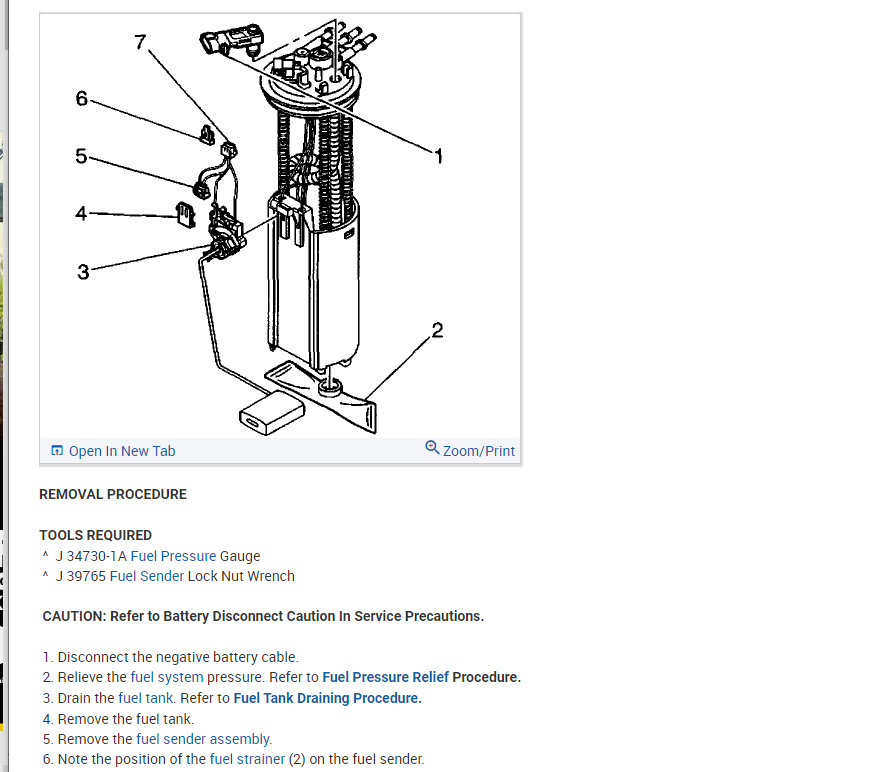 7
6
5
4
3
1
2

Open In New Tab
Zoom/Print

REMOVAL PROCEDURE

TOOLS REQUIRED
^ J 34730-1A Fuel Pressure Gauge
^ J 39765 Fuel Sender Lock Nut Wrench

CAUTION: Refer to Battery Disconnect Caution In Service Precautions.

1. Disconnect the negative battery cable.
2. Relieve the fuel system pressure. Refer to Fuel Pressure Relief Procedure.
3. Drain the fuel tank. Refer to Fuel Tank Draining Procedure.
4. Remove the fuel tank.
5. Remove the fuel sender assembly.
6. Note the position of the fuel strainer (2) on the fuel sender.