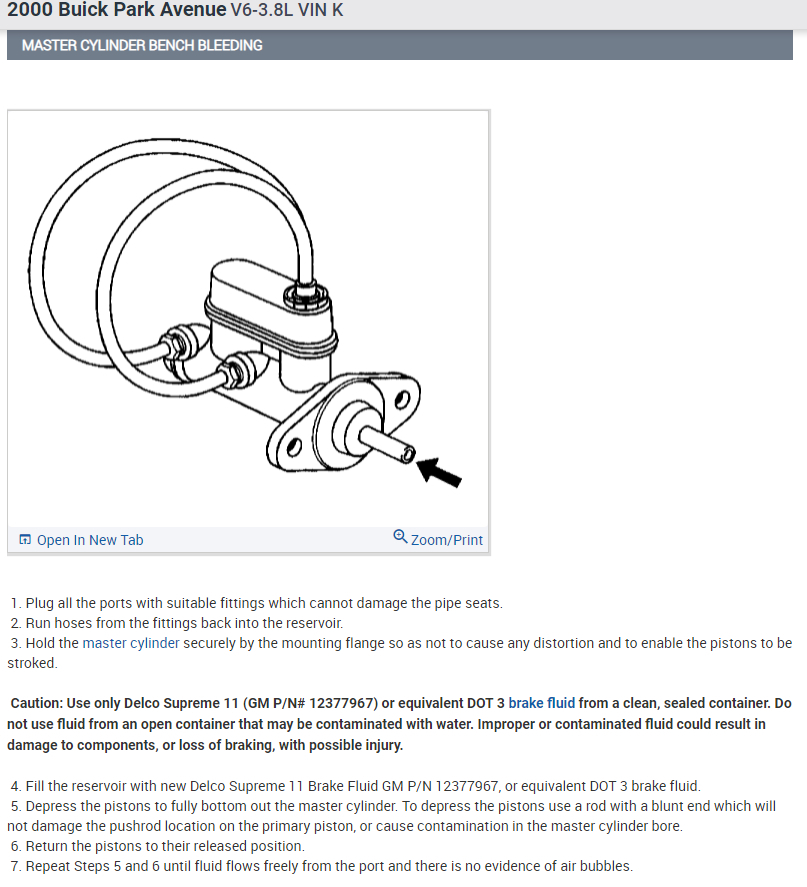 2000 Buick Park Avenue V6-3.8L VIN K

MASTER CYLINDER BENCH BLEEDING

Open In New Tab Zoom/Print

1. Plug all the ports with suitable fittings which cannot damage the pipe seats.
2. Run hoses from the fittings back into the reservoir.
3. Hold the master cylinder securely by the mounting flange so as not to cause any distortion and to enable the pistons to be stroked.

Caution: Use only Delco Supreme 11 (GM P/N# 12377967) or equivalent DOT 3 brake fluid from a clean, sealed container. Do not use fluid from an open container that may be contaminated with water. Improper or contaminated fluid could result in damage to components, or loss of braking, with possible injury.

4. Fill the reservoir with new Delco Supreme 11 Brake Fluid GM P/N 12377967, or equivalent DOT 3 brake fluid.
5. Depress the pistons to fully bottom out the master cylinder. To depress the pistons use a rod with a blunt end which will not damage the pushrod location on the primary piston, or cause contamination in the master cylinder bore.
6. Return the pistons to their released position.
7. Repeat Steps 5 and 6 until fluid flows freely from the port and there is no evidence of air bubbles.