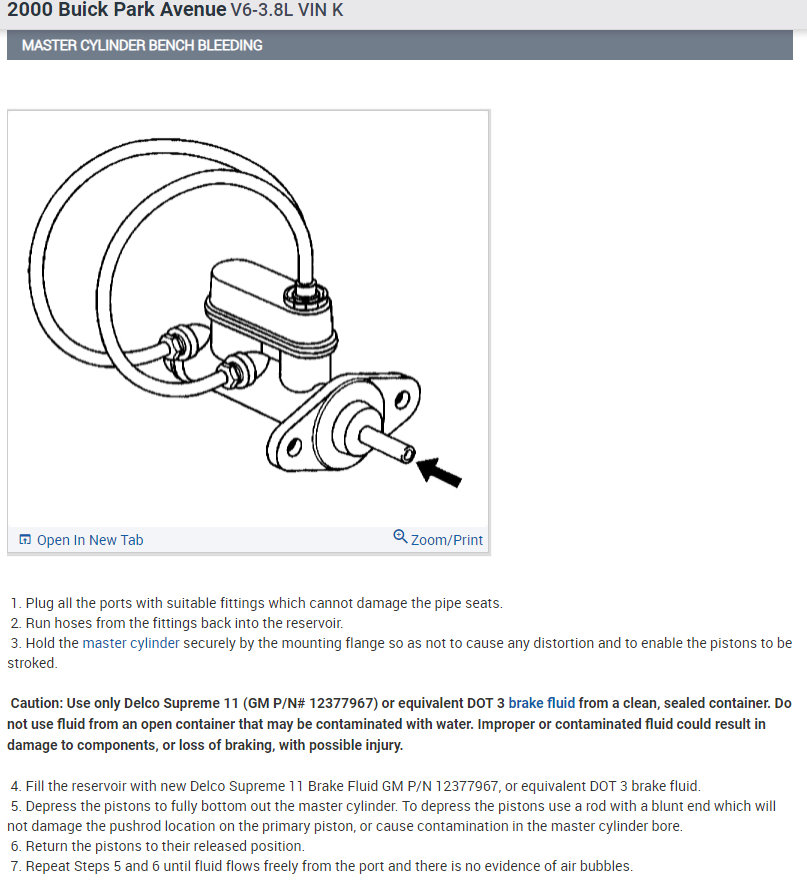 2000 Buick Park Avenue V6-3.8L VIN K

MASTER CYLINDER BENCH BLEEDING

Open In New Tab

Zoom/Print

1. Plug all the ports with suitable fittings which cannot damage the pipe seats.
2. Run hoses from the fittings back into the reservoir.
3. Hold the master cylinder securely by the mounting flange so as not to cause any distortion and to enable the pistons to be stroked.

Caution: Use only Delco Supreme 11 (GM P/N# 12377967) or equivalent DOT 3 brake fluid from a clean, sealed container. Do not use fluid from an open container that may be contaminated with water. Improper or contaminated fluid could result in damage to components, or loss of braking, with possible injury.

4. Fill the reservoir with new Delco Supreme 11 Brake Fluid GM P/N 12377967, or equivalent DOT 3 brake fluid.
5. Depress the pistons to fully bottom out the master cylinder. To depress the pistons use a rod with a blunt end which will not damage the pushrod location on the primary piston, or cause contamination in the master cylinder bore.
6. Return the pistons to their released position.
7. Repeat Steps 5 and 6 until fluid flows freely from the port and there is no evidence of air bubbles.