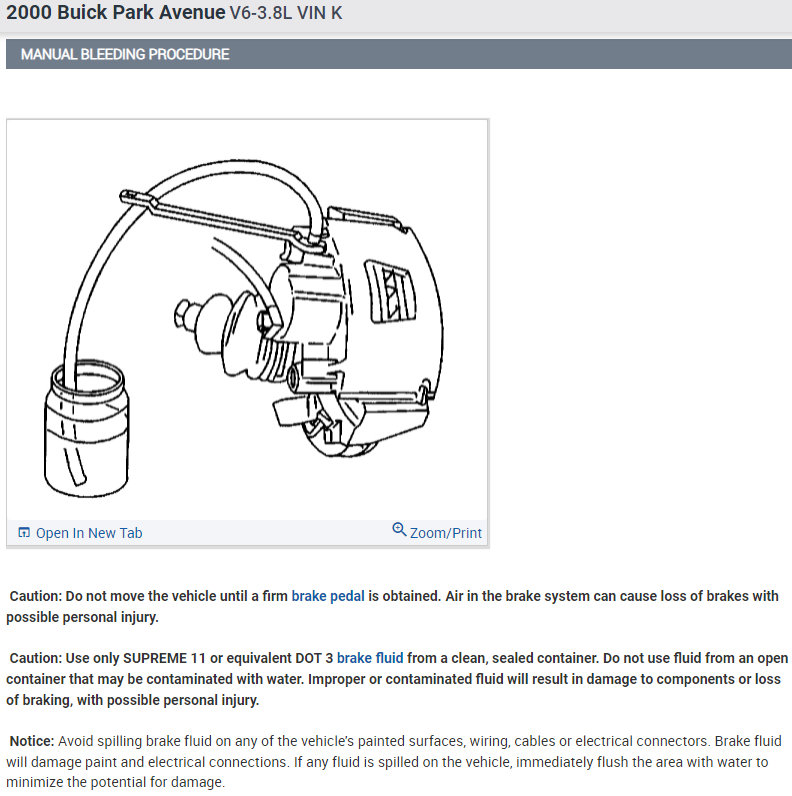 2000 Buick Park Avenue V6-3.8L VIN K

MANUAL BLEEDING PROCEDURE

Open In New Tab

Zoom/Print

Caution: Do not move the vehicle until a firm brake pedal is obtained. Air in the brake system can cause loss of brakes with possible personal injury.

Caution: Use only SUPREME 11 or equivalent DOT 3 brake fluid from a clean, sealed container. Do not use fluid from an open container that may be contaminated with water. Improper or contaminated fluid will result in damage to components or loss of braking, with possible personal injury.

Notice: Avoid spilling brake fluid on any of the vehicle's painted surfaces, wiring, cables or electrical connectors. Brake fluid will damage paint and electrical connections. If any fluid is spilled on the vehicle, immediately flush the area with water to minimize the potential for damage.