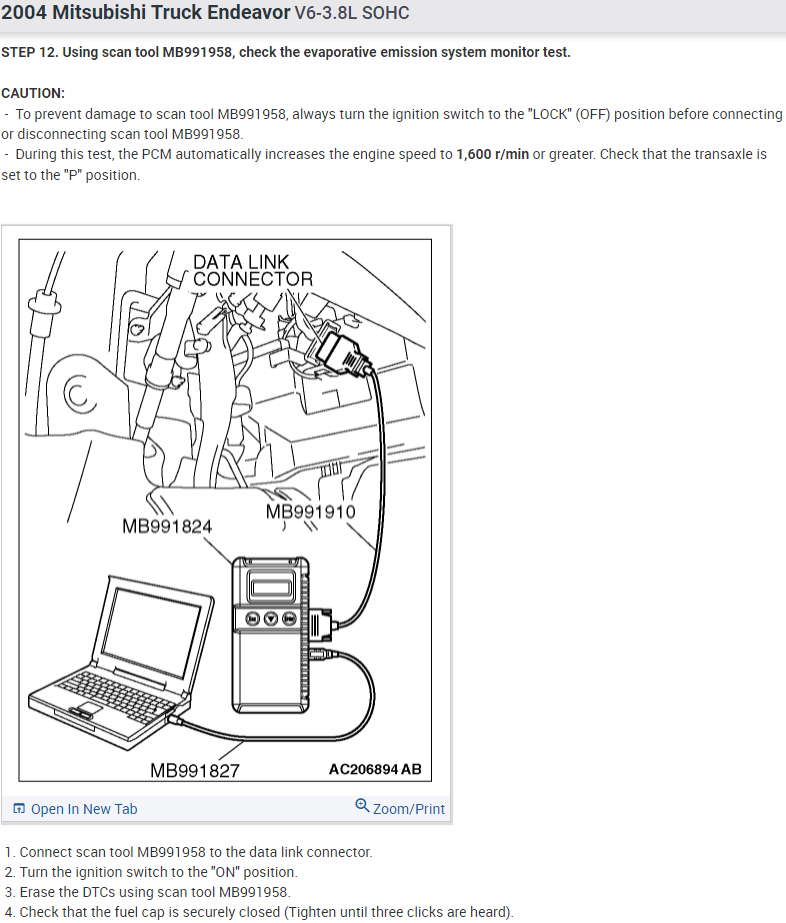 2004 Mitsubishi Truck Endeavor V6-3.8L SOHC

STEP 12. Using scan tool MB991958, check the evaporative emission system monitor test.

CAUTION:
- To prevent damage to scan tool MB991958, always turn the ignition switch to the "LOCK" (OFF) position before connecting or disconnecting scan tool MB991958.
- During this test, the PCM automatically increases the engine speed to 1,600 r/min or greater. Check that the transaxle is set to the "P" position.

DATA LINK CONNECTOR
MB991910
MB991824
MB991827
AC206894 AB

Open In New Tab
Zoom/Print

1. Connect scan tool MB991958 to the data link connector.
2. Turn the ignition switch to the "ON" position.
3. Erase the DTCs using scan tool MB991958.
4. Check that the fuel cap is securely closed (Tighten until three clicks are heard).