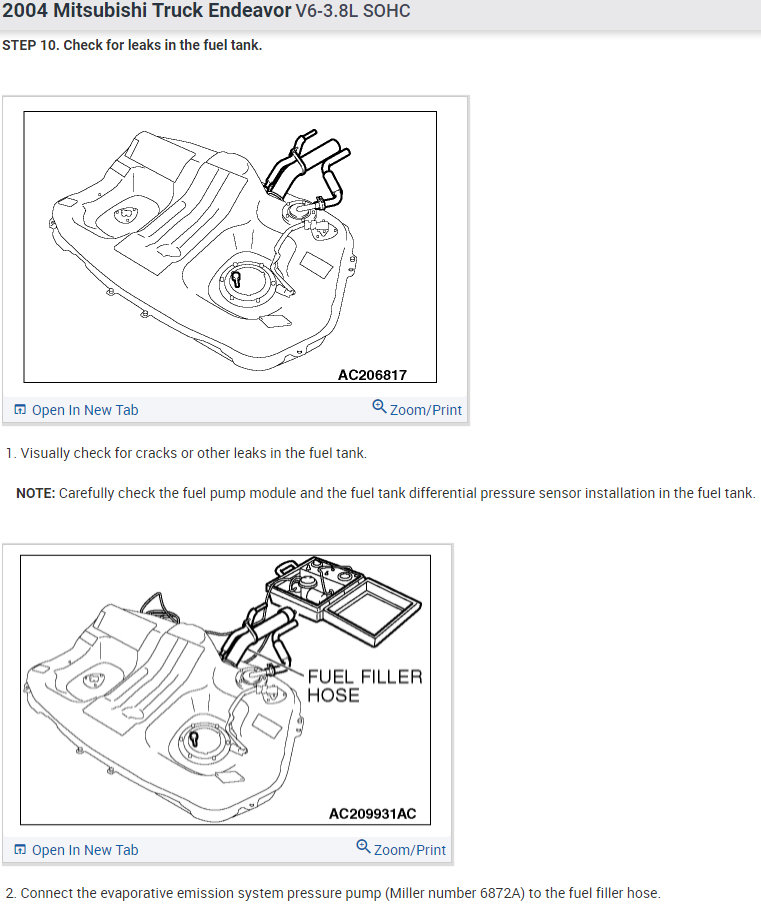 2004 Mitsubishi Truck Endeavor V6-3.8L SOHC

STEP 10. Check for leaks in the fuel tank.

AC206817

Open In New Tab

Zoom/Print

1. Visually check for cracks or other leaks in the fuel tank.

NOTE: Carefully check the fuel pump module and the fuel tank differential pressure sensor installation in the fuel tank.

FUEL FILLER HOSE

AC209931AC

Open In New Tab

Zoom/Print

2. Connect the evaporative emission system pressure pump (Miller number 6872A) to the fuel filler hose.