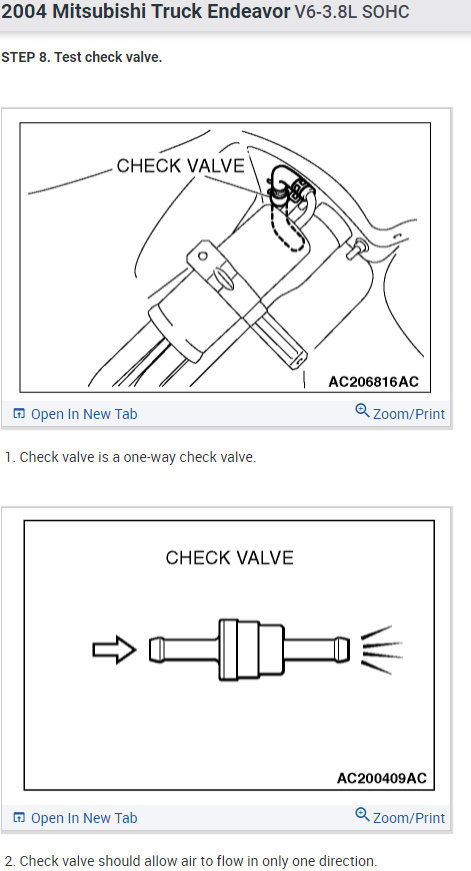 2004 Mitsubishi Truck Endeavor V6-3.8L SOHC

STEP 8. Test check valve.

CHECK VALVE

AC206816AC

Open In New Tab

Zoom/Print

1. Check valve is a one-way check valve.

CHECK VALVE

AC200409AC

Open In New Tab

Zoom/Print

2. Check valve should allow air to flow in only one direction.