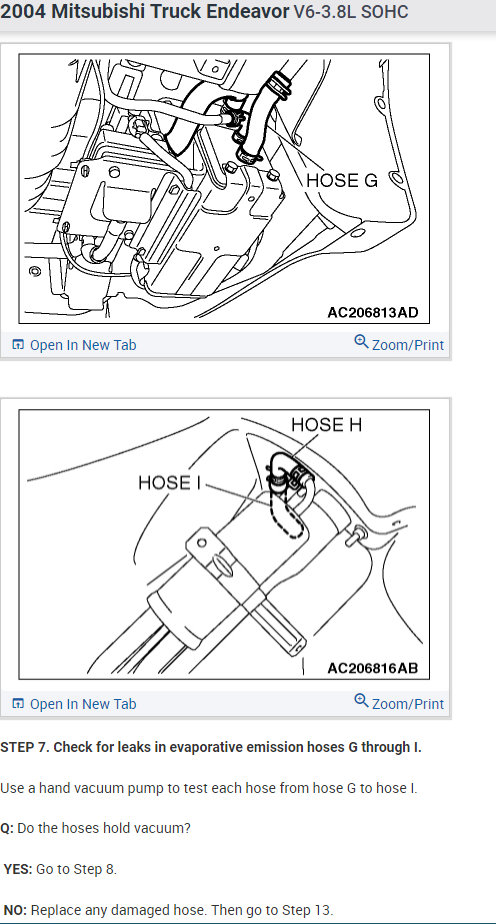 2004 Mitsubishi Truck Endeavor V6-3.8L SOHC

HOSE G

AC206813AD

Open In New Tab

Zoom/Print

HOSE H

HOSE I

AC206816AB

Open In New Tab

Zoom/Print

STEP 7. Check for leaks in evaporative emission hoses G through I.

Use a hand vacuum pump to test each hose from hose G to hose I.

Q: Do the hoses hold vacuum?

YES: Go to Step 8.

NO: Replace any damaged hose. Then go to Step 13.