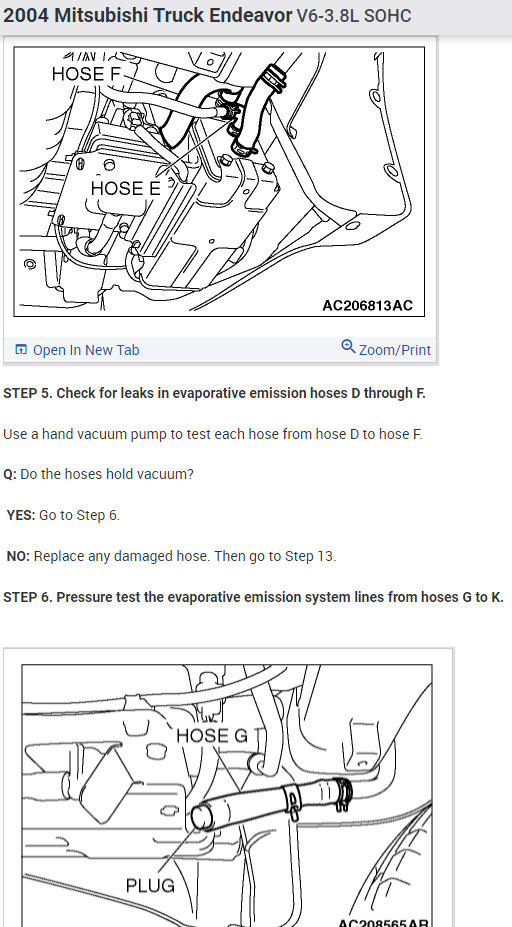 2004 Mitsubishi Truck Endeavor V6-3.8L SOHC

HOSE F
HOSE E
AC206813AC

Open In New Tab
Zoom/Print

STEP 5. Check for leaks in evaporative emission hoses D through F.

Use a hand vacuum pump to test each hose from hose D to hose F.

Q: Do the hoses hold vacuum?

YES: Go to Step 6.

NO: Replace any damaged hose. Then go to Step 13.

STEP 6. Pressure test the evaporative emission system lines from hoses G to K.

HOSE G
PLUG
AC208565AB