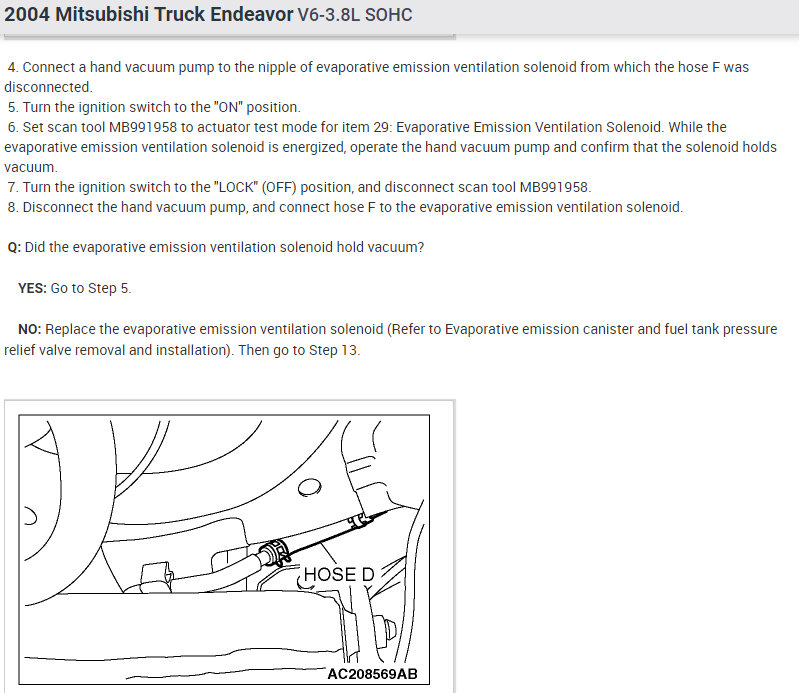 2004 Mitsubishi Truck Endeavor V6-3.8L SOHC

4. Connect a hand vacuum pump to the nipple of evaporative emission ventilation solenoid from which the hose F was disconnected.
5. Turn the ignition switch to the "ON" position.
6. Set scan tool MB991958 to actuator test mode for item 29: Evaporative Emission Ventilation Solenoid. While the evaporative emission ventilation solenoid is energized, operate the hand vacuum pump and confirm that the solenoid holds vacuum.
7. Turn the ignition switch to the "LOCK" (OFF) position, and disconnect scan tool MB991958.
8. Disconnect the hand vacuum pump, and connect hose F to the evaporative emission ventilation solenoid.

Q: Did the evaporative emission ventilation solenoid hold vacuum?

YES: Go to Step 5.

NO: Replace the evaporative emission ventilation solenoid (Refer to Evaporative emission canister and fuel tank pressure relief valve removal and installation). Then go to Step 13.

HOSE D
AC208569AB