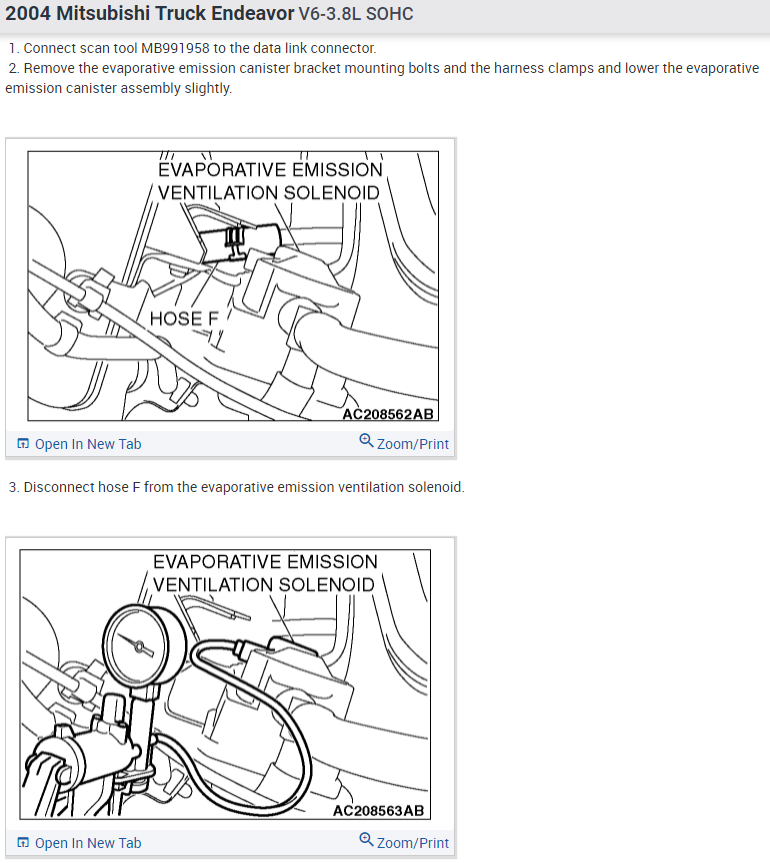 2004 Mitsubishi Truck Endeavor V6-3.8L SOHC

1. Connect scan tool MB991958 to the data link connector.
2. Remove the evaporative emission canister bracket mounting bolts and the harness clamps and lower the evaporative emission canister assembly slightly.

EVAPORATIVE EMISSION VENTILATION SOLENOID
HOSE F
AC208562AB

Open In New Tab
Zoom/Print

3. Disconnect hose F from the evaporative emission ventilation solenoid.

EVAPORATIVE EMISSION VENTILATION SOLENOID
AC208563AB

Open In New Tab
Zoom/Print