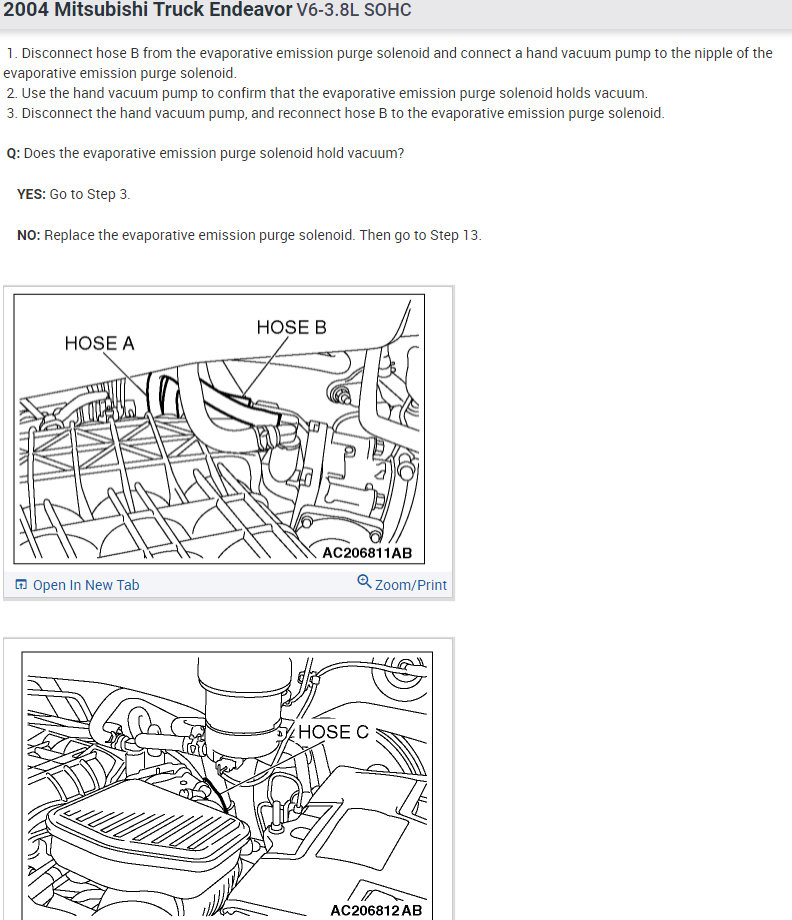 2004 Mitsubishi Truck Endeavor V6-3.8L SOHC

1. Disconnect hose B from the evaporative emission purge solenoid and connect a hand vacuum pump to the nipple of the evaporative emission purge solenoid.
2. Use the hand vacuum pump to confirm that the evaporative emission purge solenoid holds vacuum.
3. Disconnect the hand vacuum pump, and reconnect hose B to the evaporative emission purge solenoid.

Q: Does the evaporative emission purge solenoid hold vacuum?

YES: Go to Step 3.

NO: Replace the evaporative emission purge solenoid. Then go to Step 13.

HOSE A
HOSE B
AC206811AB

Open In New Tab
Zoom/Print

HOSE C
AC206812AB