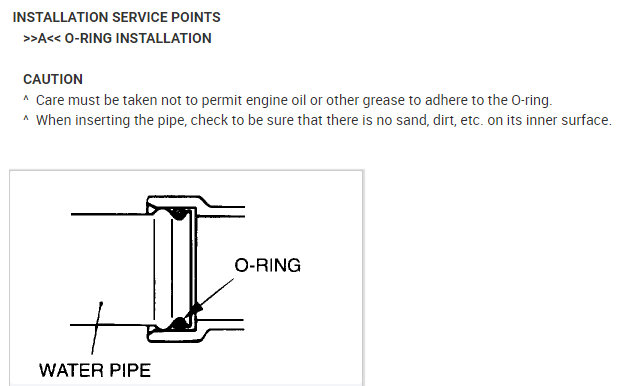 INSTALLATION SERVICE POINTS

>>A<< O-RING INSTALLATION

CAUTION

^ Care must be taken not to permit engine oil or other grease to adhere to the O-ring.

^ When inserting the pipe, check to be sure that there is no sand, dirt, etc. on its inner surface.

O-RING

WATER PIPE