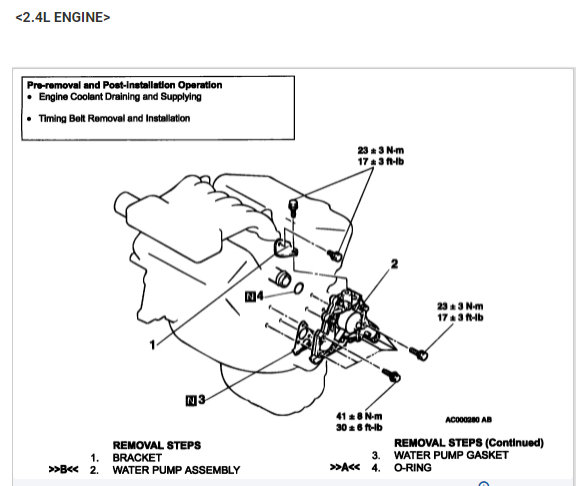 <2.4L ENGINE>

Pre-removal and Post-installation Operation
• Engine Coolant Draining and Supplying
• Timing Belt Removal and Installation

23 ± 3 N·m
17 ± 3 ft-lb

2

N 4

23 ± 3 N·m
17 ± 3 ft-lb

1

N 3

41 ± 8 N·m
30 ± 6 ft-lb

AC000280 AB

REMOVAL STEPS
1. BRACKET
>>B<< 2. WATER PUMP ASSEMBLY

REMOVAL STEPS (Continued)
3. WATER PUMP GASKET
>>A<< 4. O-RING