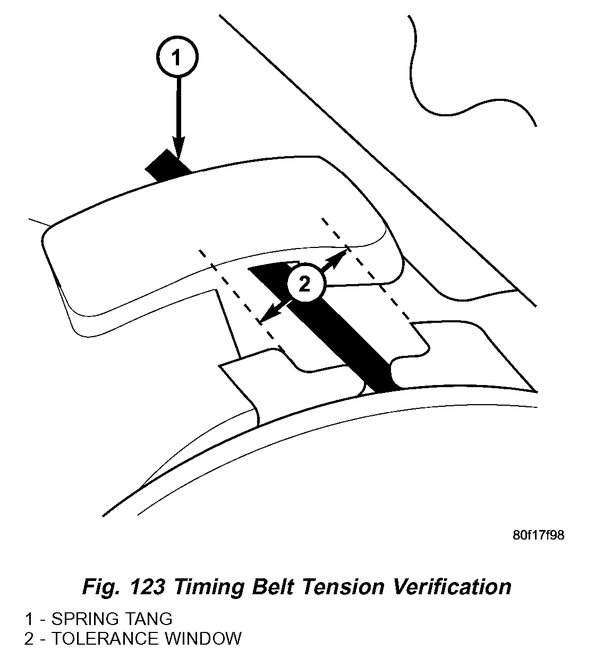 1

2

80f17f98

Fig. 123 Timing Belt Tension Verification

1 - SPRING TANG
2 - TOLERANCE WINDOW