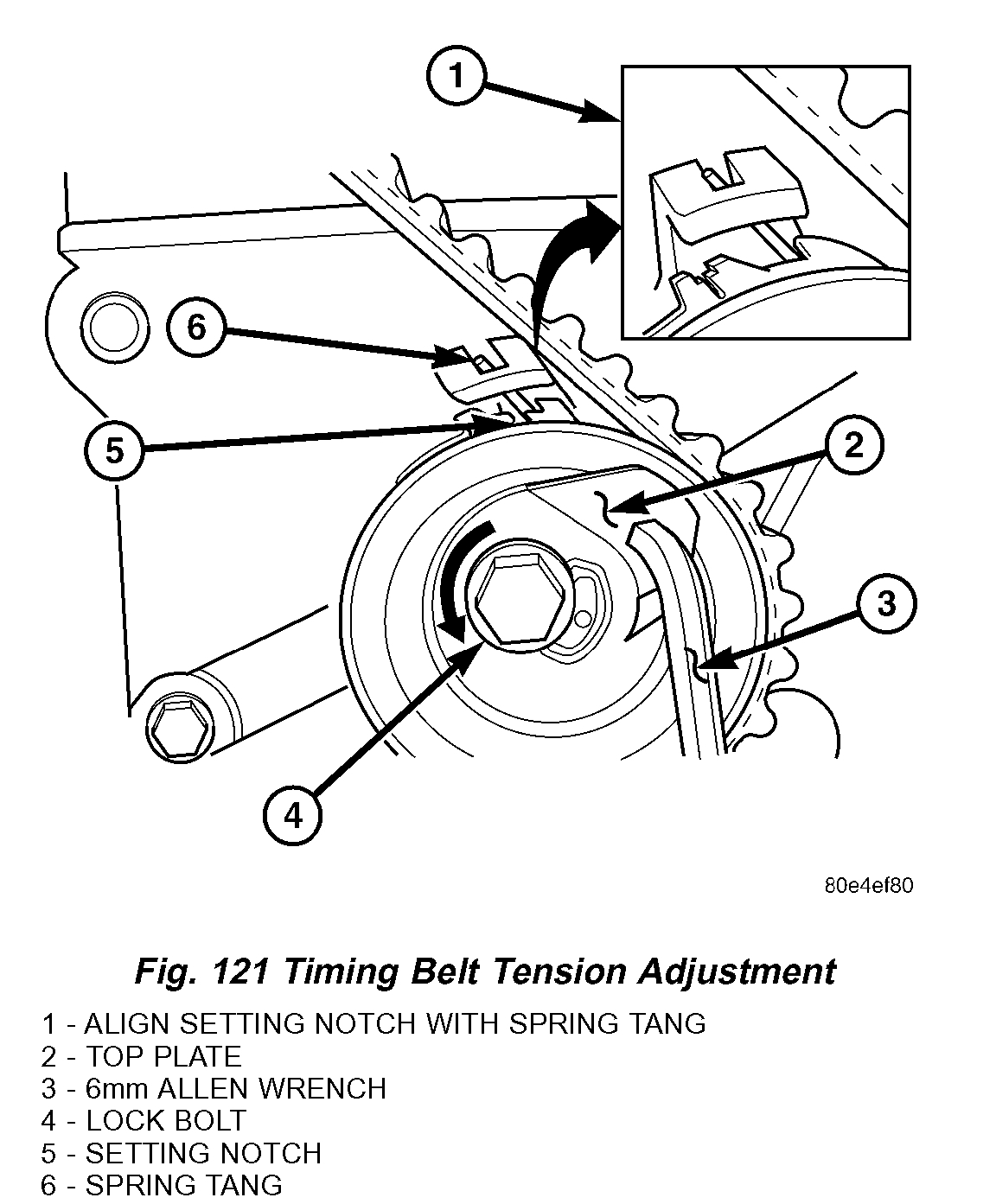 1

6

5

2

3

4

80e4ef80

Fig. 121 Timing Belt Tension Adjustment

1 - ALIGN SETTING NOTCH WITH SPRING TANG
2 - TOP PLATE
3 - 6mm ALLEN WRENCH
4 - LOCK BOLT
5 - SETTING NOTCH
6 - SPRING TANG