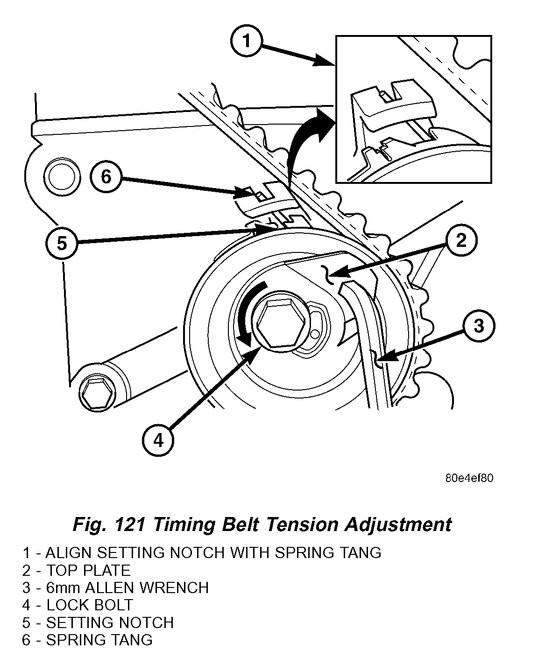 1

6

5

2

3

4

80e4ef80

Fig. 121 Timing Belt Tension Adjustment

1 - ALIGN SETTING NOTCH WITH SPRING TANG
2 - TOP PLATE
3 - 6mm ALLEN WRENCH
4 - LOCK BOLT
5 - SETTING NOTCH
6 - SPRING TANG