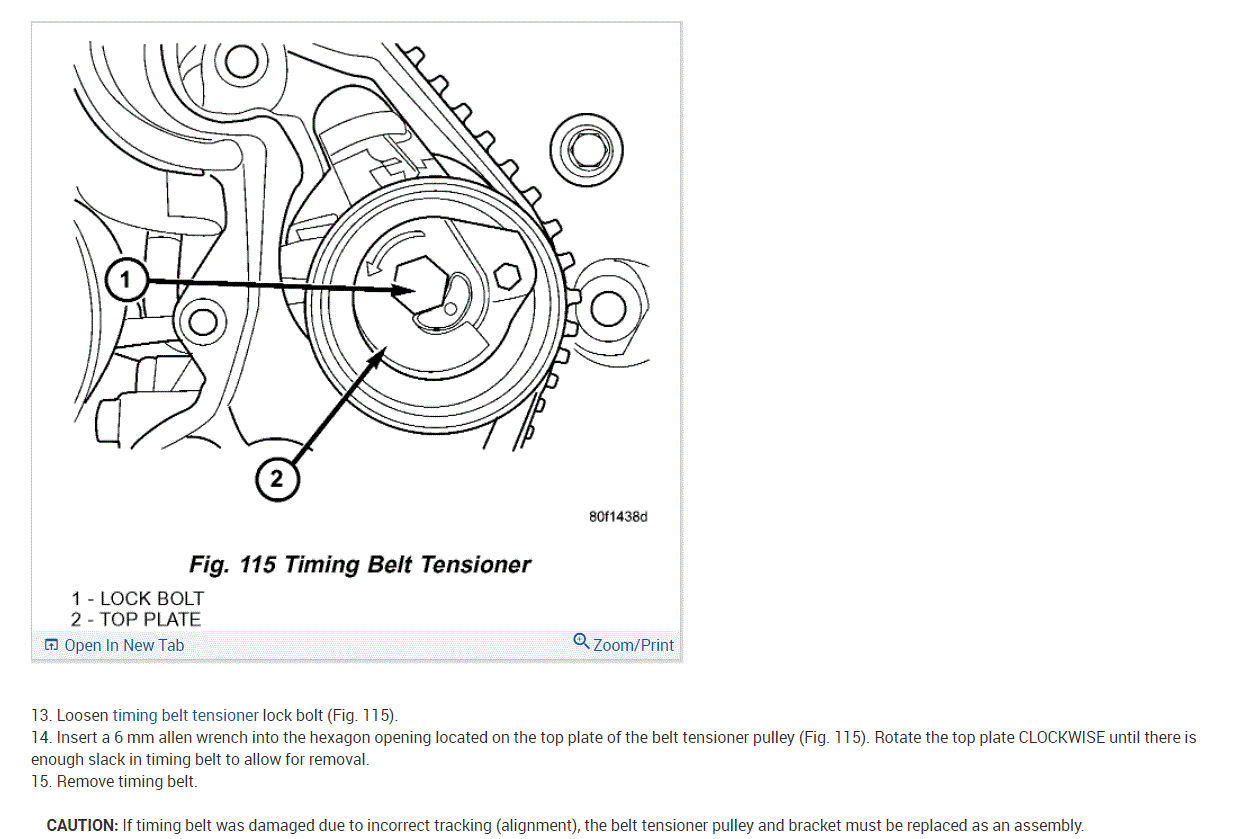 1

2

80f1438d

Fig. 115 Timing Belt Tensioner

1 - LOCK BOLT
2 - TOP PLATE

Open In New Tab

Zoom/Print

13. Loosen timing belt tensioner lock bolt (Fig. 115).
14. Insert a 6 mm allen wrench into the hexagon opening located on the top plate of the belt tensioner pulley (Fig. 115). Rotate the top plate CLOCKWISE until there is enough slack in timing belt to allow for removal.
15. Remove timing belt.

CAUTION: If timing belt was damaged due to incorrect tracking (alignment), the belt tensioner pulley and bracket must be replaced as an assembly.