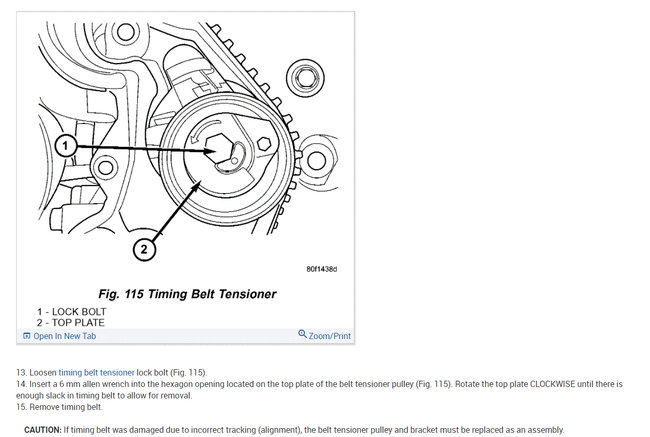 1

2

80f1438d

Fig. 115 Timing Belt Tensioner

1 - LOCK BOLT
2 - TOP PLATE

Open In New Tab

Zoom/Print

13. Loosen timing belt tensioner lock bolt (Fig. 115).
14. Insert a 6 mm allen wrench into the hexagon opening located on the top plate of the belt tensioner pulley (Fig. 115). Rotate the top plate CLOCKWISE until there is enough slack in timing belt to allow for removal.
15. Remove timing belt.

CAUTION: If timing belt was damaged due to incorrect tracking (alignment), the belt tensioner pulley and bracket must be replaced as an assembly.