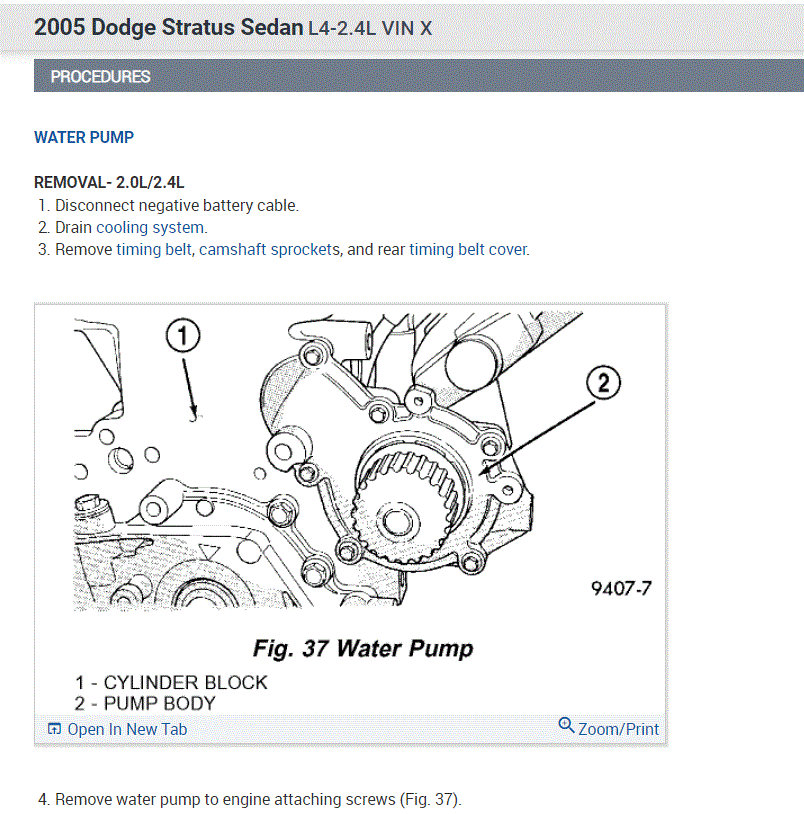 2005 Dodge Stratus Sedan L4-2.4L VIN X

PROCEDURES

WATER PUMP

REMOVAL- 2.0L/2.4L

1. Disconnect negative battery cable.
2. Drain cooling system.
3. Remove timing belt, camshaft sprockets, and rear timing belt cover.

1

2

9407-7

Fig. 37 Water Pump

1 - CYLINDER BLOCK
2 - PUMP BODY

Open In New Tab

Zoom/Print

4. Remove water pump to engine attaching screws (Fig. 37).