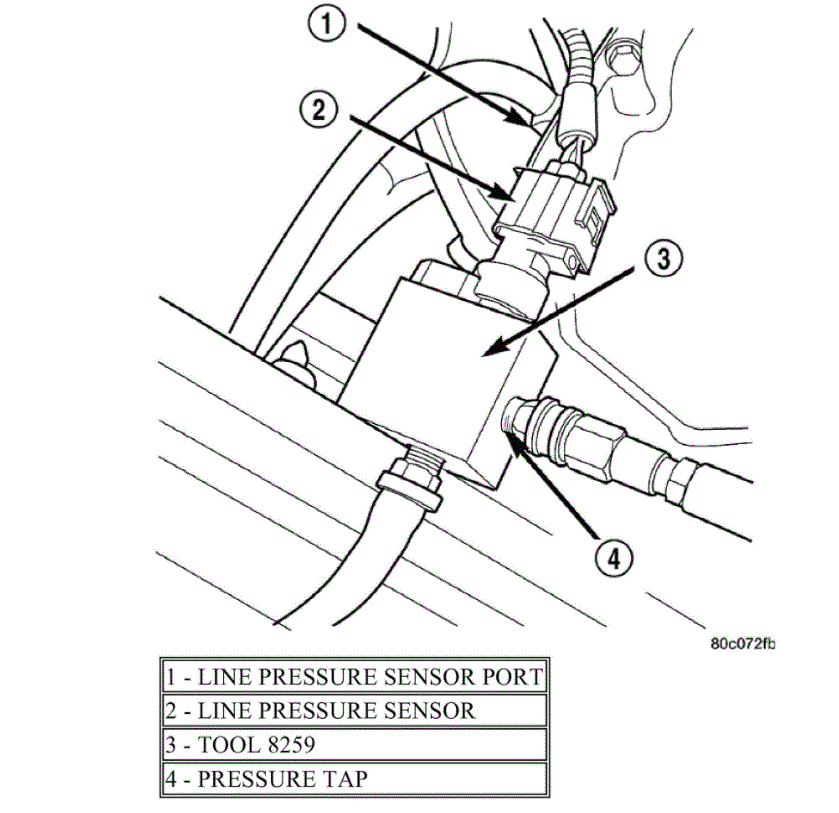 1

2

3

4

80c072fb

| 1 - LINE PRESSURE SENSOR PORT |
|---|
| 2 - LINE PRESSURE SENSOR |
| 3 - TOOL 8259 |
| 4 - PRESSURE TAP |