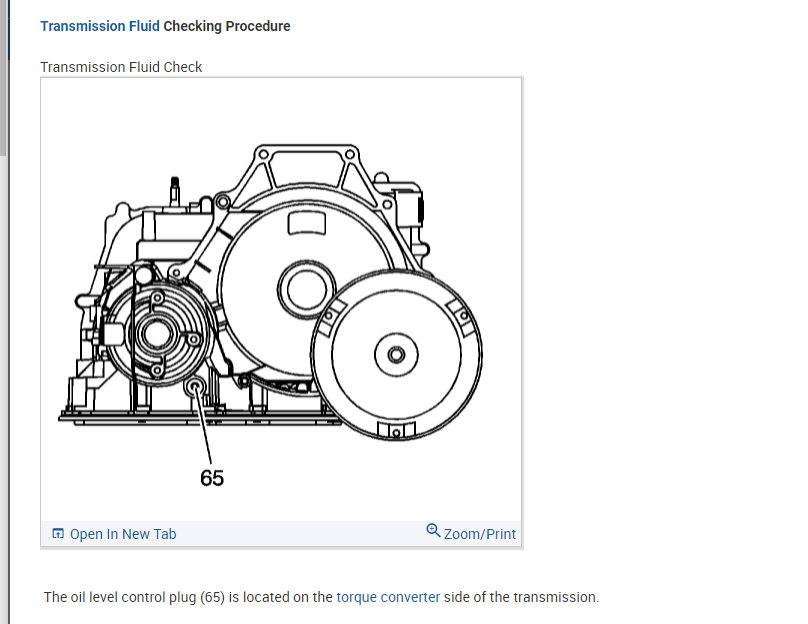 Transmission Fluid Checking Procedure

Transmission Fluid Check

65

Open In New Tab

Zoom/Print

The oil level control plug (65) is located on the torque converter side of the transmission.