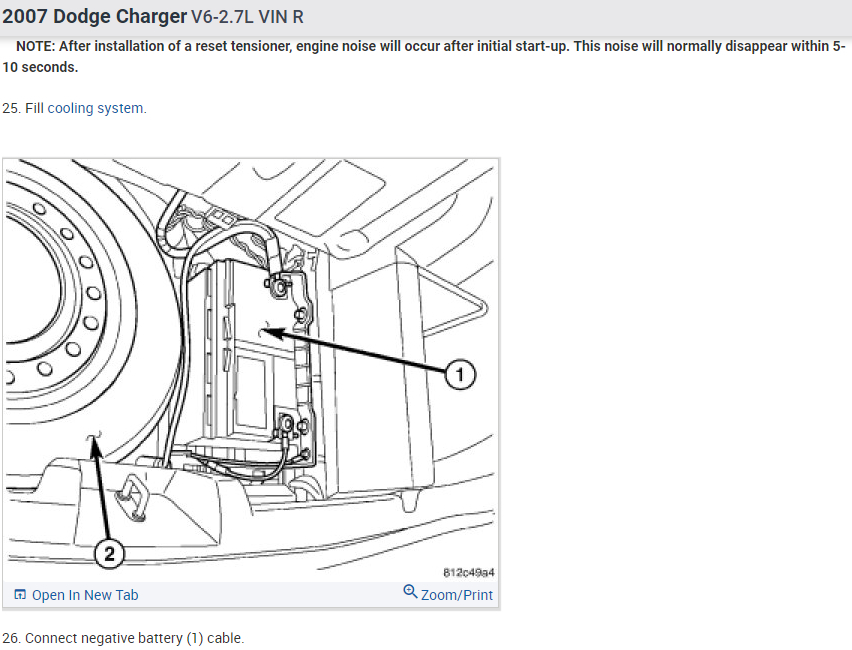 2007 Dodge Charger V6-2.7L VIN R

NOTE: After installation of a reset tensioner, engine noise will occur after initial start-up. This noise will normally disappear within 5-10 seconds.

25. Fill cooling system.

1

2

812c49a4

Open In New Tab

Zoom/Print

26. Connect negative battery (1) cable.