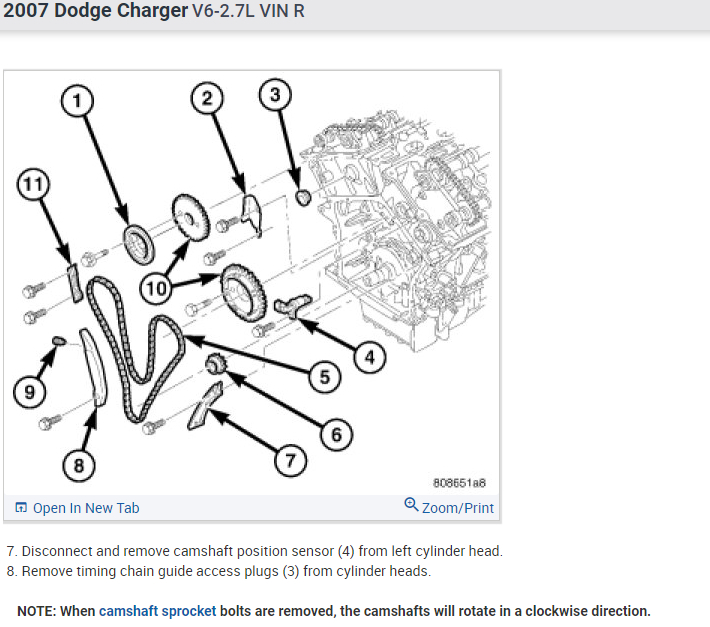 2007 Dodge Charger V6-2.7L VIN R

1
2
3
11
10
4
5
9
6
7
8
808651a8

Open In New Tab
Zoom/Print

7. Disconnect and remove camshaft position sensor (4) from left cylinder head.
8. Remove timing chain guide access plugs (3) from cylinder heads.

NOTE: When camshaft sprocket bolts are removed, the camshafts will rotate in a clockwise direction.