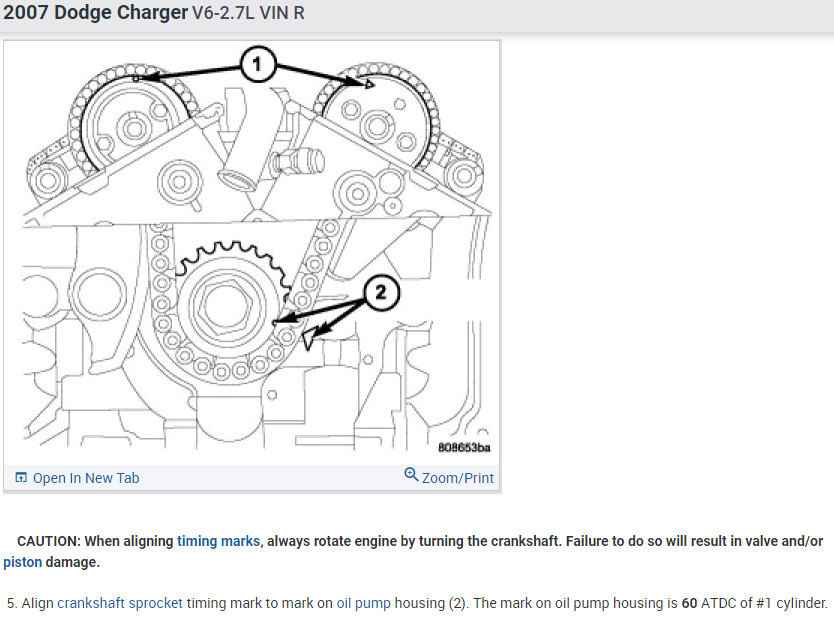 2007 Dodge Charger V6-2.7L VIN R

1

2

808653ba

Open In New Tab

Zoom/Print

CAUTION: When aligning timing marks, always rotate engine by turning the crankshaft. Failure to do so will result in valve and/or piston damage.

5. Align crankshaft sprocket timing mark to mark on oil pump housing (2). The mark on oil pump housing is 60 ATDC of #1 cylinder.