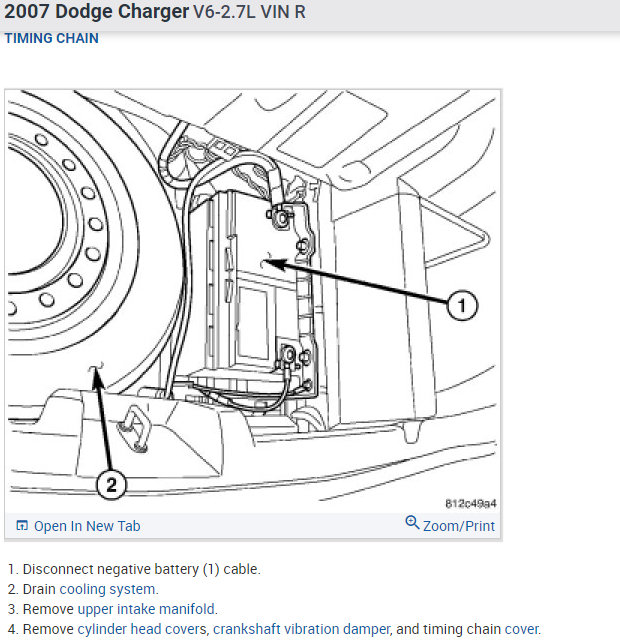 2007 Dodge Charger V6-2.7L VIN R
TIMING CHAIN

1

2

812c49a4

Open In New Tab

Zoom/Print

1. Disconnect negative battery (1) cable.
2. Drain cooling system.
3. Remove upper intake manifold.
4. Remove cylinder head covers, crankshaft vibration damper, and timing chain cover.