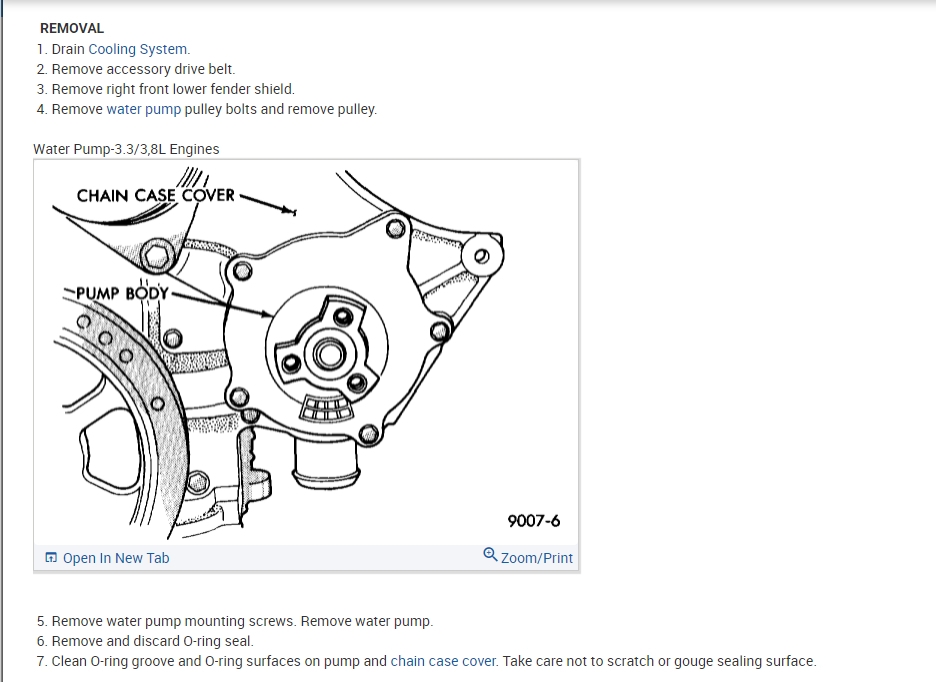 REMOVAL
1. Drain Cooling System.
2. Remove accessory drive belt.
3. Remove right front lower fender shield.
4. Remove water pump pulley bolts and remove pulley.

Water Pump-3.3/3,8L Engines

CHAIN CASE COVER

PUMP BODY

9007-6

Open In New Tab

Zoom/Print

5. Remove water pump mounting screws. Remove water pump.
6. Remove and discard O-ring seal.
7. Clean O-ring groove and O-ring surfaces on pump and chain case cover. Take care not to scratch or gouge sealing surface.