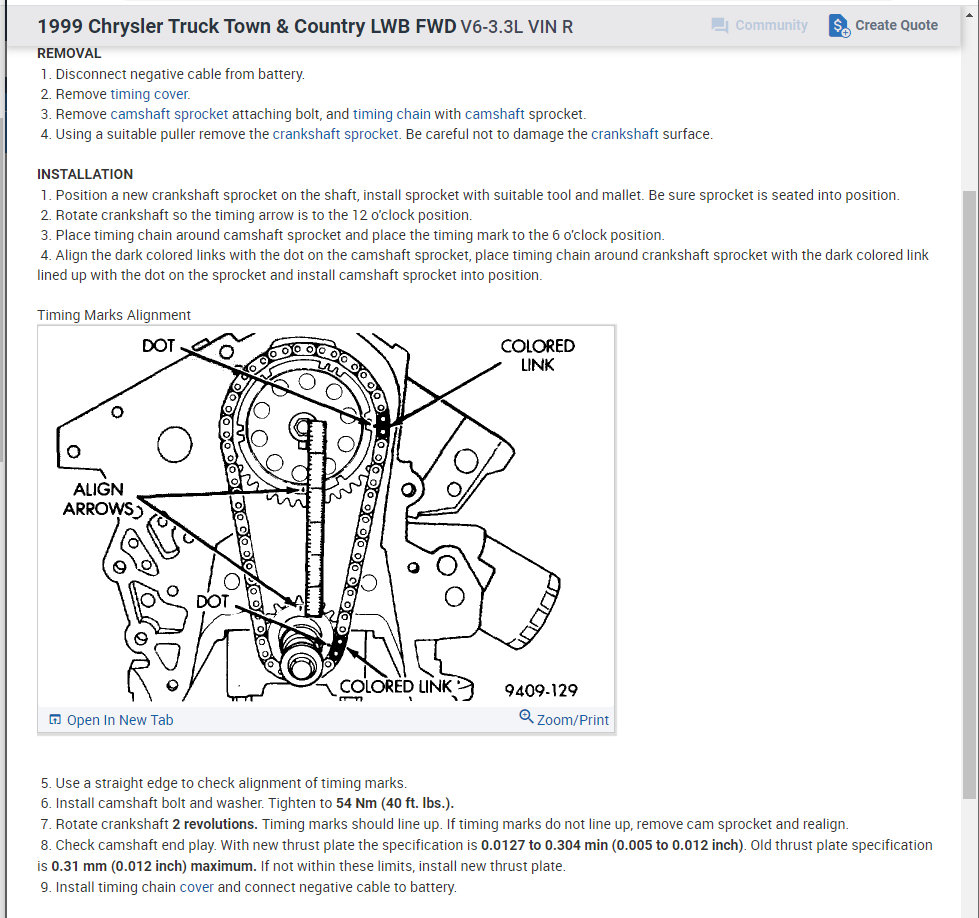 1999 Chrysler Truck Town & Country LWB FWD V6-3.3L VIN R

Community

Create Quote

REMOVAL
1. Disconnect negative cable from battery.
2. Remove timing cover.
3. Remove camshaft sprocket attaching bolt, and timing chain with camshaft sprocket.
4. Using a suitable puller remove the crankshaft sprocket. Be careful not to damage the crankshaft surface.

INSTALLATION
1. Position a new crankshaft sprocket on the shaft, install sprocket with suitable tool and mallet. Be sure sprocket is seated into position.
2. Rotate crankshaft so the timing arrow is to the 12 o'clock position.
3. Place timing chain around camshaft sprocket and place the timing mark to the 6 o'clock position.
4. Align the dark colored links with the dot on the camshaft sprocket, place timing chain around crankshaft sprocket with the dark colored link lined up with the dot on the sprocket and install camshaft sprocket into position.

Timing Marks Alignment

DOT

COLORED LINK

ALIGN ARROWS

DOT

COLORED LINK

9409-129

Open In New Tab

Zoom/Print

5. Use a straight edge to check alignment of timing marks.
6. Install camshaft bolt and washer. Tighten to 54 Nm (40 ft. lbs.).
7. Rotate crankshaft 2 revolutions. Timing marks should line up. If timing marks do not line up, remove cam sprocket and realign.
8. Check camshaft end play. With new thrust plate the specification is 0.0127 to 0.304 min (0.005 to 0.012 inch). Old thrust plate specification is 0.31 mm (0.012 inch) maximum. If not within these limits, install new thrust plate.
9. Install timing chain cover and connect negative cable to battery.