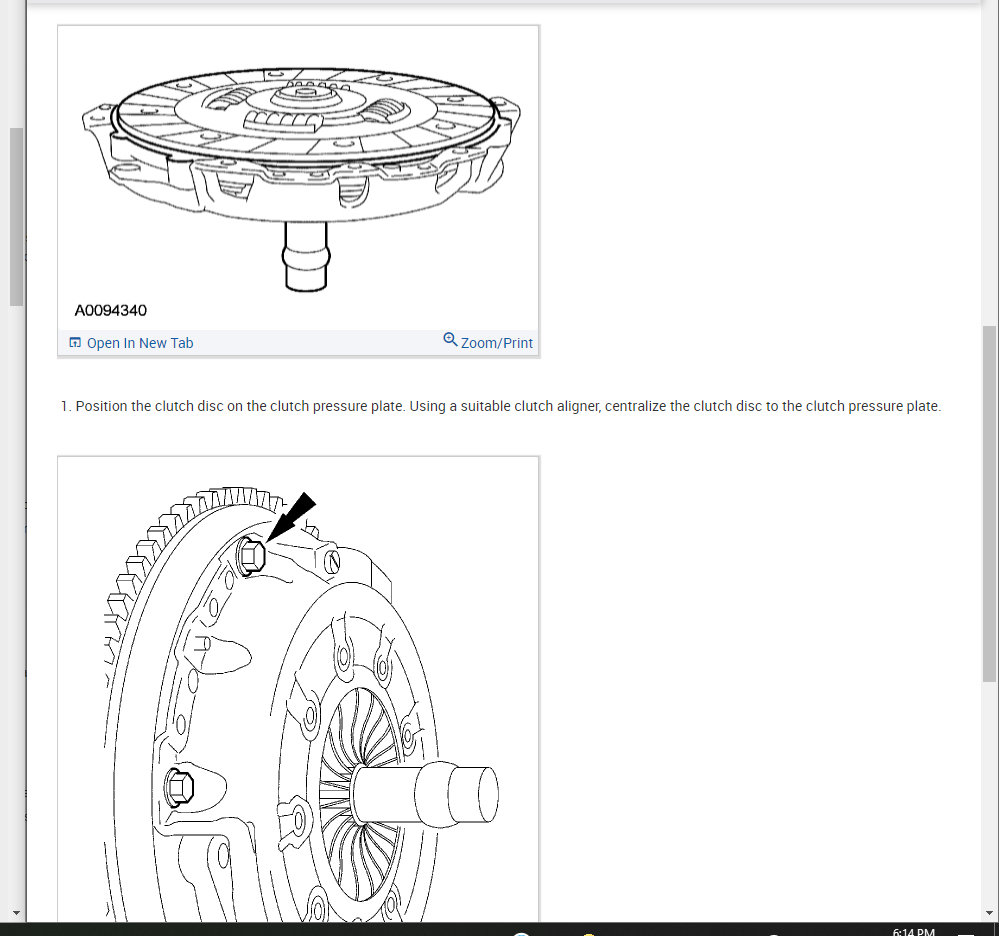 A0094340

Open In New Tab

Zoom/Print

1. Position the clutch disc on the clutch pressure plate. Using a suitable clutch aligner, centralize the clutch disc to the clutch pressure plate.

6:14 PM