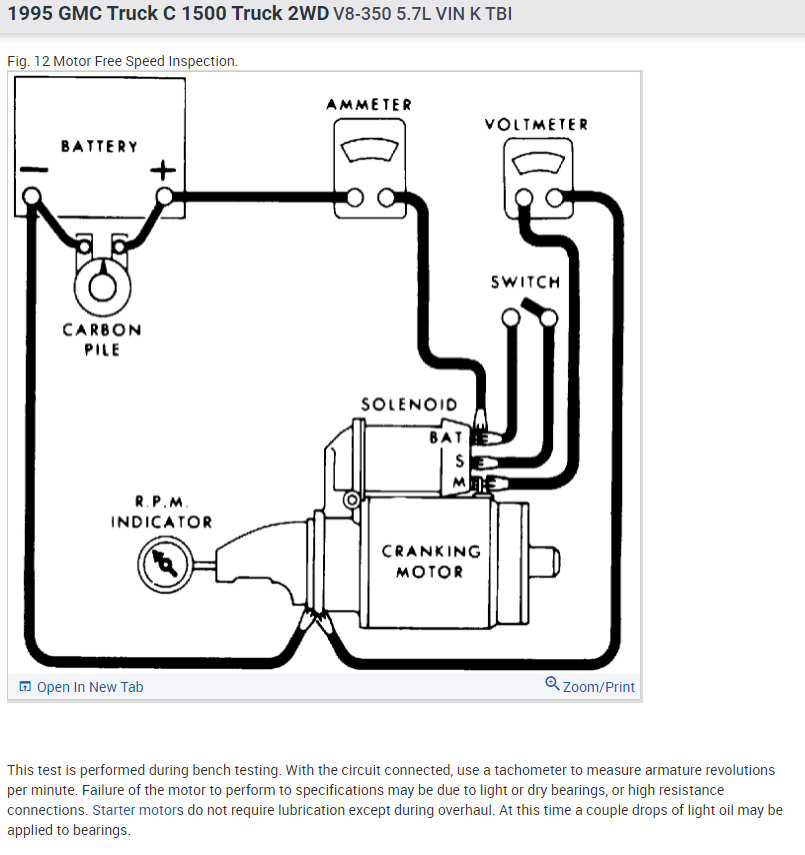 1995 GMC Truck C 1500 Truck 2WD V8-350 5.7L VIN K TBI

Fig. 12 Motor Free Speed Inspection.

BATTERY
−
+
AMMETER
VOLTMETER
CARBON PILE
SWITCH
SOLENOID
BAT
S
M
R.P.M. INDICATOR
CRANKING MOTOR

Open In New Tab
Zoom/Print

This test is performed during bench testing. With the circuit connected, use a tachometer to measure armature revolutions per minute. Failure of the motor to perform to specifications may be due to light or dry bearings, or high resistance connections. Starter motors do not require lubrication except during overhaul. At this time a couple drops of light oil may be applied to bearings.