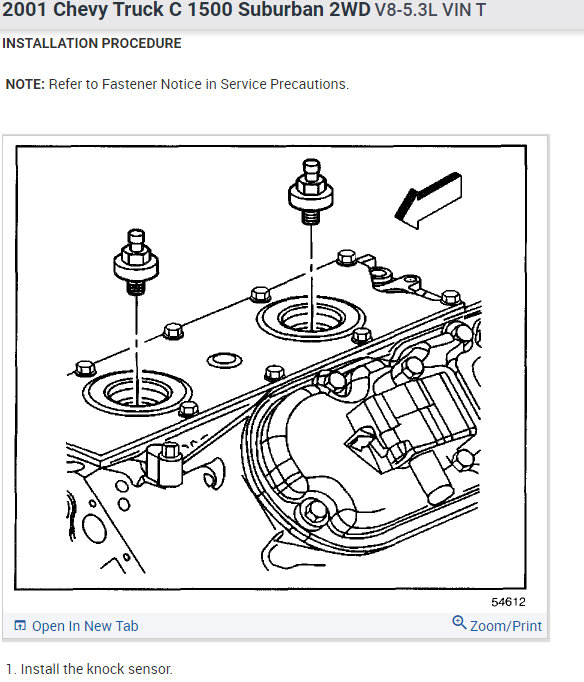 2001 Chevy Truck C 1500 Suburban 2WD V8-5.3L VIN T

INSTALLATION PROCEDURE

NOTE: Refer to Fastener Notice in Service Precautions.

54612

Open In New Tab

Zoom/Print

1. Install the knock sensor.