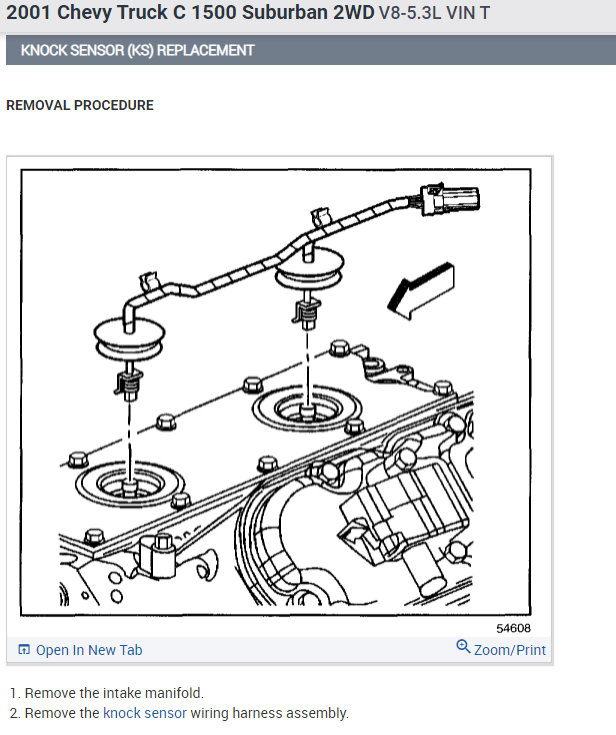 2001 Chevy Truck C 1500 Suburban 2WD V8-5.3L VIN T

KNOCK SENSOR (KS) REPLACEMENT

REMOVAL PROCEDURE

54608

Open In New Tab

Zoom/Print

1. Remove the intake manifold.
2. Remove the knock sensor wiring harness assembly.