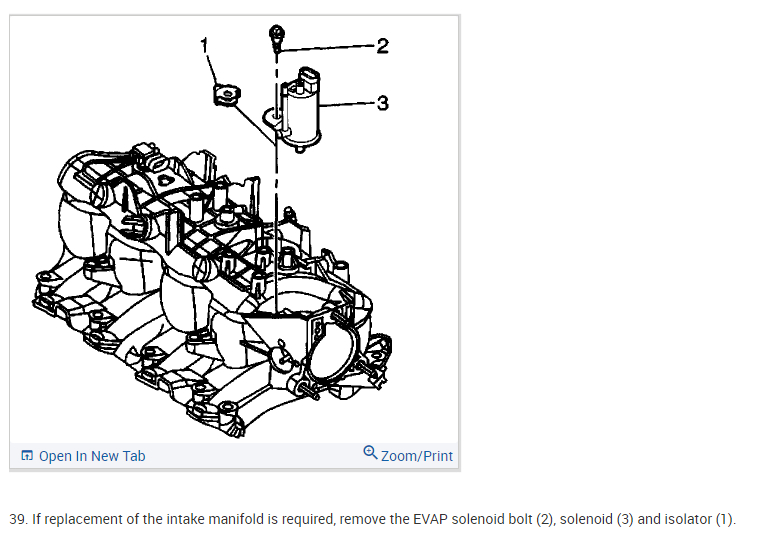 1
2
3

Open In New Tab
Zoom/Print

39. If replacement of the intake manifold is required, remove the EVAP solenoid bolt (2), solenoid (3) and isolator (1).