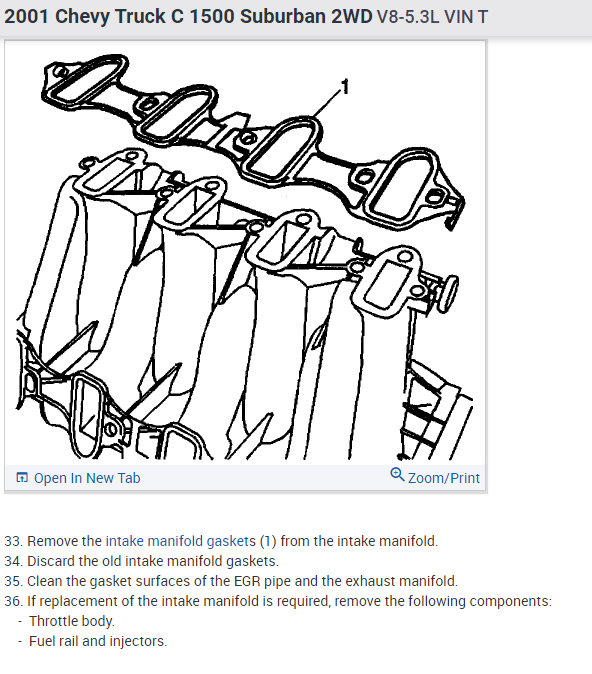 2001 Chevy Truck C 1500 Suburban 2WD V8-5.3L VIN T

1

Open In New Tab

Zoom/Print

33. Remove the intake manifold gaskets (1) from the intake manifold.
34. Discard the old intake manifold gaskets.
35. Clean the gasket surfaces of the EGR pipe and the exhaust manifold.
36. If replacement of the intake manifold is required, remove the following components:
- Throttle body.
- Fuel rail and injectors.