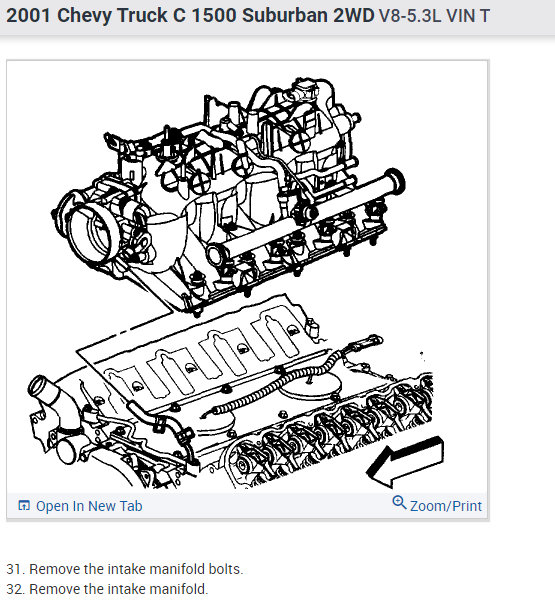 2001 Chevy Truck C 1500 Suburban 2WD V8-5.3L VIN T

Open In New Tab

Zoom/Print

31. Remove the intake manifold bolts.
32. Remove the intake manifold.