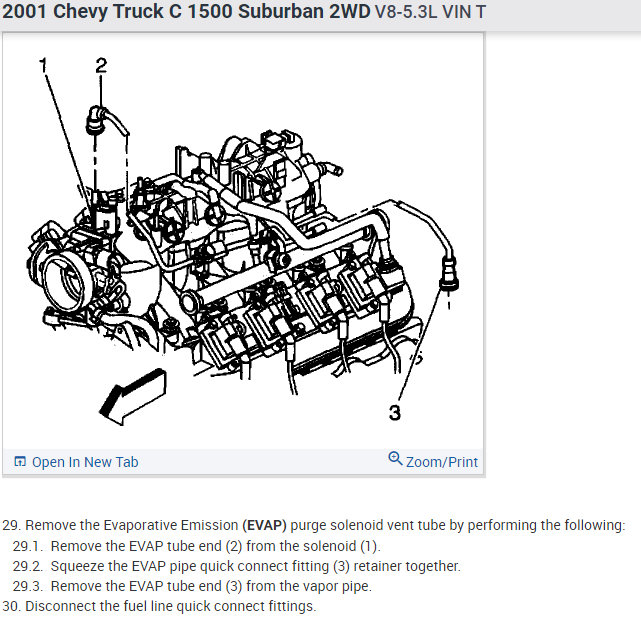 2001 Chevy Truck C 1500 Suburban 2WD V8-5.3L VIN T

1
2
3

Open In New Tab
Zoom/Print

29. Remove the Evaporative Emission (EVAP) purge solenoid vent tube by performing the following:
29.1. Remove the EVAP tube end (2) from the solenoid (1).
29.2. Squeeze the EVAP pipe quick connect fitting (3) retainer together.
29.3. Remove the EVAP tube end (3) from the vapor pipe.
30. Disconnect the fuel line quick connect fittings.