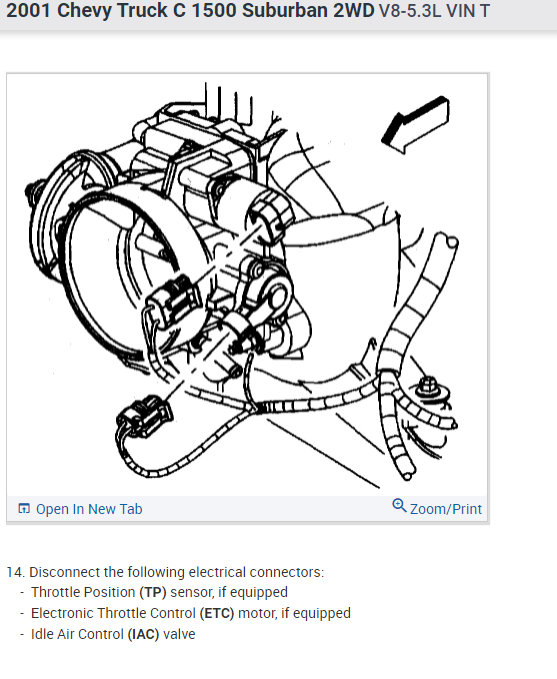 2001 Chevy Truck C 1500 Suburban 2WD V8-5.3L VIN T

Open In New Tab

Zoom/Print

14. Disconnect the following electrical connectors:
- Throttle Position (TP) sensor, if equipped
- Electronic Throttle Control (ETC) motor, if equipped
- Idle Air Control (IAC) valve