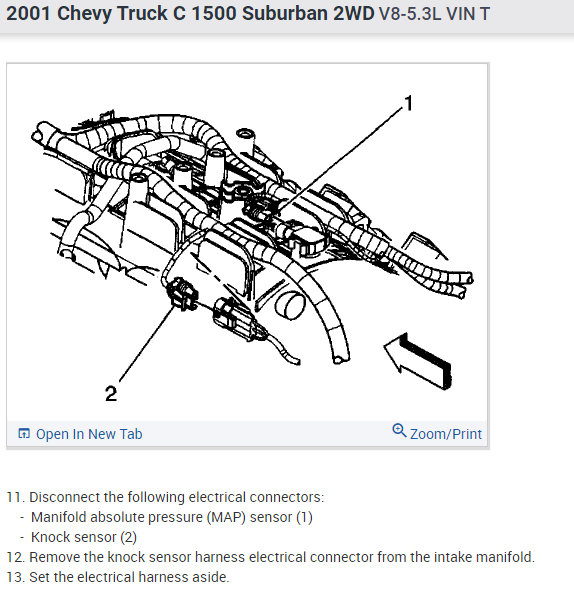 2001 Chevy Truck C 1500 Suburban 2WD V8-5.3L VIN T

1

2

Open In New Tab

Zoom/Print

11. Disconnect the following electrical connectors:
- Manifold absolute pressure (MAP) sensor (1)
- Knock sensor (2)
12. Remove the knock sensor harness electrical connector from the intake manifold.
13. Set the electrical harness aside.