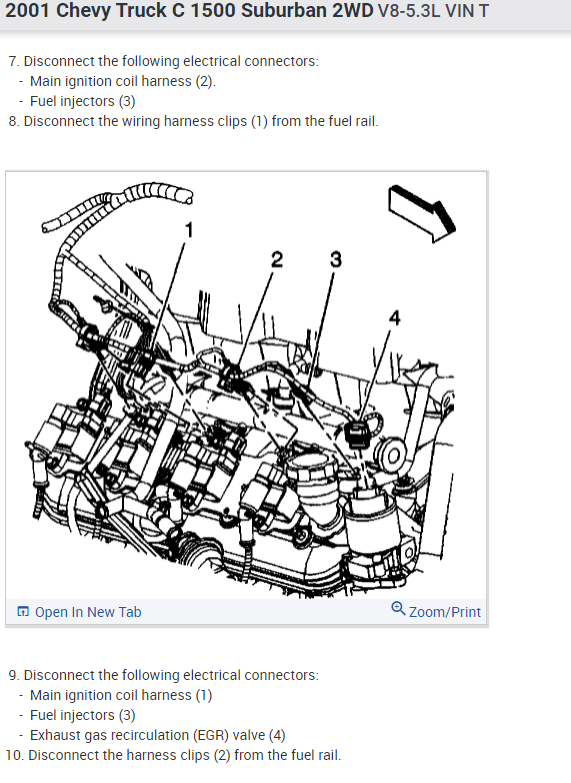 2001 Chevy Truck C 1500 Suburban 2WD V8-5.3L VIN T

7. Disconnect the following electrical connectors:
- Main ignition coil harness (2).
- Fuel injectors (3)
8. Disconnect the wiring harness clips (1) from the fuel rail.

1
2
3
4

Open In New Tab
Zoom/Print

9. Disconnect the following electrical connectors:
- Main ignition coil harness (1)
- Fuel injectors (3)
- Exhaust gas recirculation (EGR) valve (4)
10. Disconnect the harness clips (2) from the fuel rail.