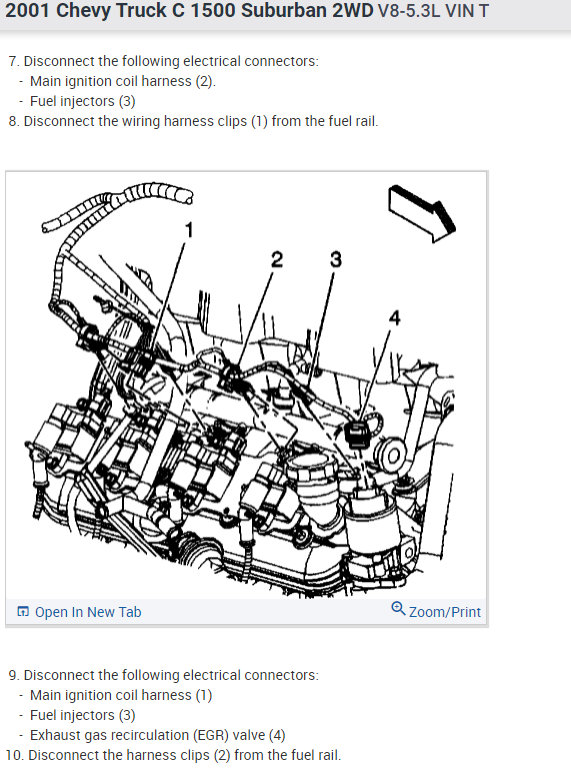 2001 Chevy Truck C 1500 Suburban 2WD V8-5.3L VIN T

7. Disconnect the following electrical connectors:
- Main ignition coil harness (2).
- Fuel injectors (3)
8. Disconnect the wiring harness clips (1) from the fuel rail.

1
2
3
4

Open In New Tab
Zoom/Print

9. Disconnect the following electrical connectors:
- Main ignition coil harness (1)
- Fuel injectors (3)
- Exhaust gas recirculation (EGR) valve (4)
10. Disconnect the harness clips (2) from the fuel rail.