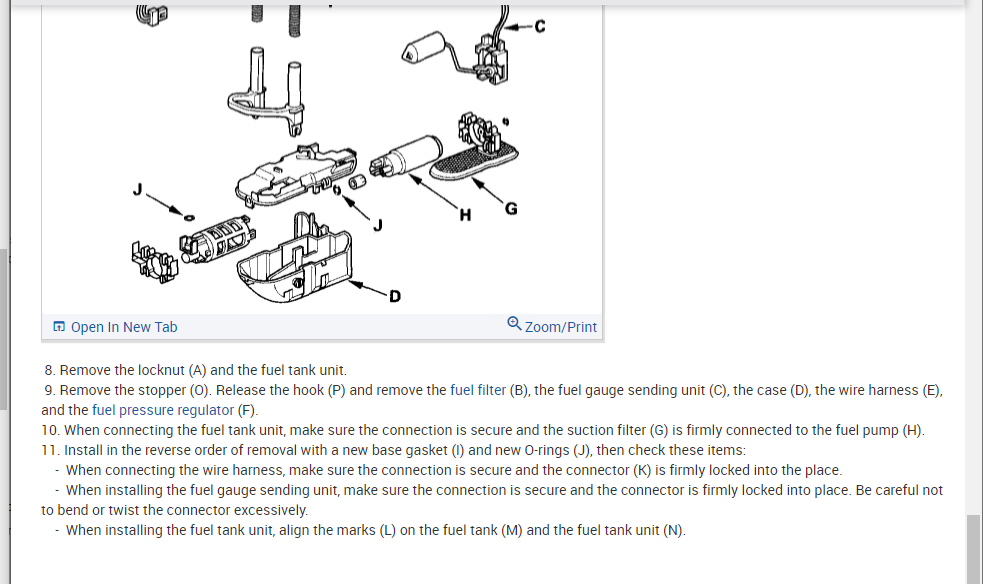 C

J

J

H

G

D

Open In New Tab

Zoom/Print

8. Remove the locknut (A) and the fuel tank unit.
9. Remove the stopper (O). Release the hook (P) and remove the fuel filter (B), the fuel gauge sending unit (C), the case (D), the wire harness (E), and the fuel pressure regulator (F).
10. When connecting the fuel tank unit, make sure the connection is secure and the suction filter (G) is firmly connected to the fuel pump (H).
11. Install in the reverse order of removal with a new base gasket (I) and new O-rings (J), then check these items:
- When connecting the wire harness, make sure the connection is secure and the connector (K) is firmly locked into the place.
- When installing the fuel gauge sending unit, make sure the connection is secure and the connector is firmly locked into place. Be careful not to bend or twist the connector excessively.
- When installing the fuel tank unit, align the marks (L) on the fuel tank (M) and the fuel tank unit (N).