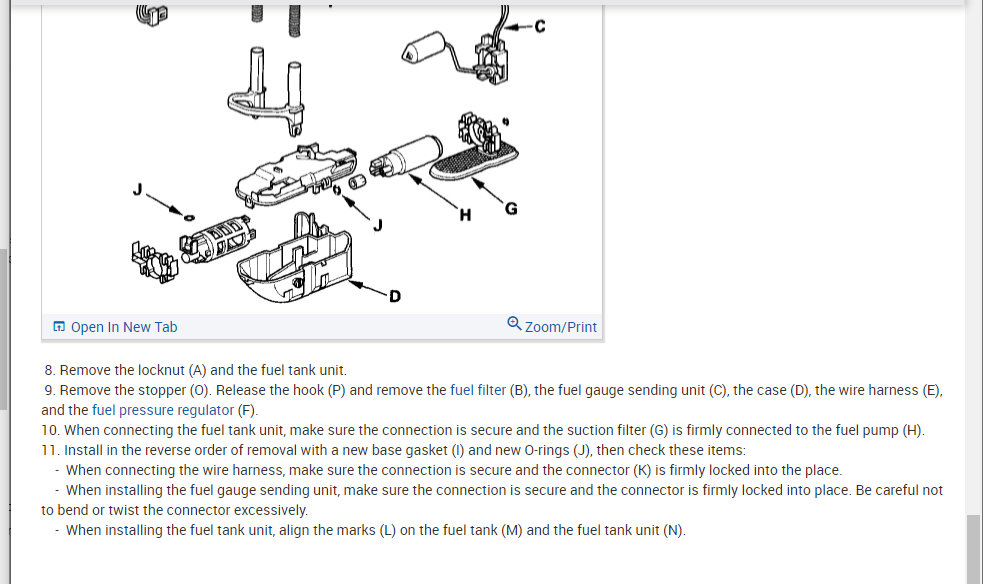 C

J

J

H

G

D

Open In New Tab

Zoom/Print

8. Remove the locknut (A) and the fuel tank unit.
9. Remove the stopper (O). Release the hook (P) and remove the fuel filter (B), the fuel gauge sending unit (C), the case (D), the wire harness (E), and the fuel pressure regulator (F).
10. When connecting the fuel tank unit, make sure the connection is secure and the suction filter (G) is firmly connected to the fuel pump (H).
11. Install in the reverse order of removal with a new base gasket (I) and new O-rings (J), then check these items:
- When connecting the wire harness, make sure the connection is secure and the connector (K) is firmly locked into the place.
- When installing the fuel gauge sending unit, make sure the connection is secure and the connector is firmly locked into place. Be careful not to bend or twist the connector excessively.
- When installing the fuel tank unit, align the marks (L) on the fuel tank (M) and the fuel tank unit (N).